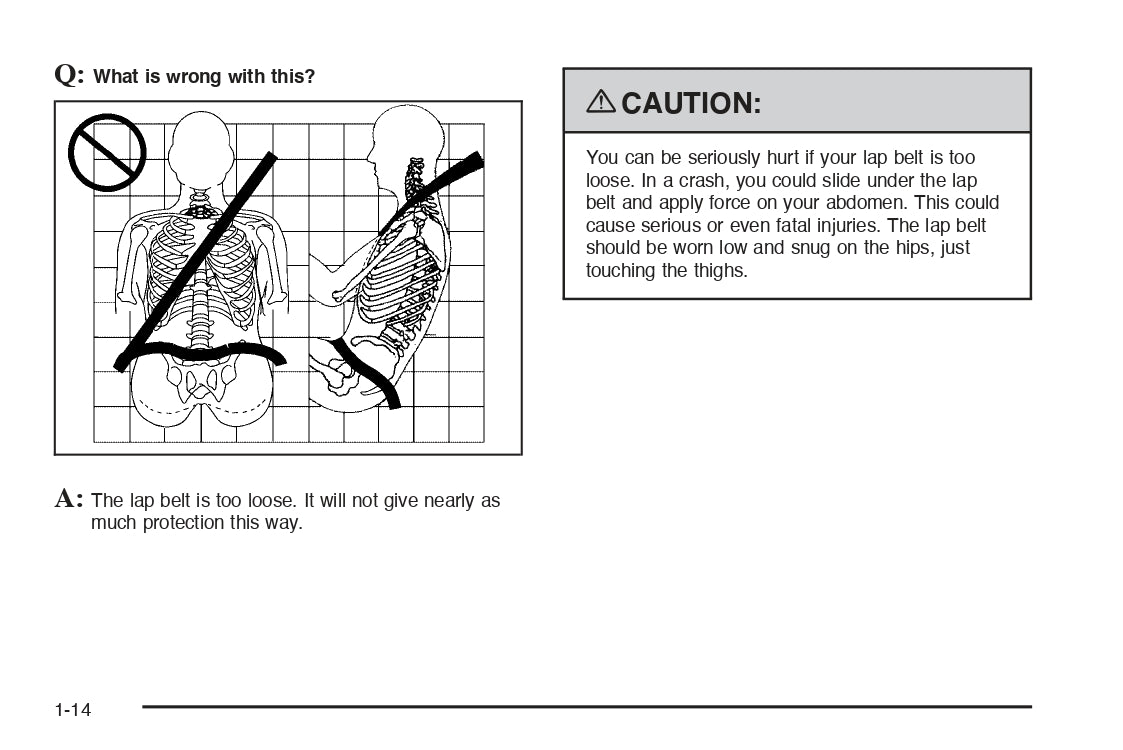 Q: What is wrong with this?

A: The lap belt is too loose. It will not give nearly as much protection this way.

⚠ CAUTION:

You can be seriously hurt if your lap belt is too loose. In a crash, you could slide under the lap belt and apply force on your abdomen. This could cause serious or even fatal injuries. The lap belt should be worn low and snug on the hips, just touching the thighs.

1-14