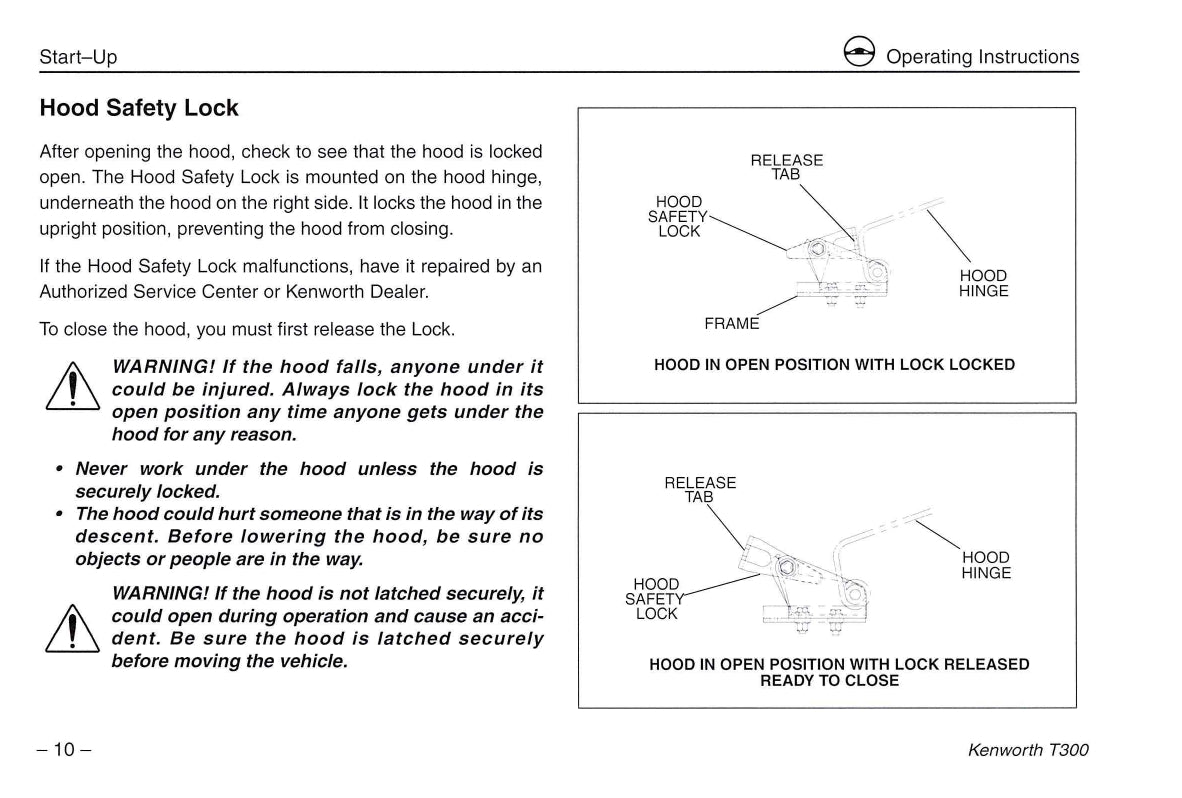 Start–Up

Operating Instructions

Hood Safety Lock

After opening the hood, check to see that the hood is locked open. The Hood Safety Lock is mounted on the hood hinge, underneath the hood on the right side. It locks the hood in the upright position, preventing the hood from closing.

If the Hood Safety Lock malfunctions, have it repaired by an Authorized Service Center or Kenworth Dealer.

To close the hood, you must first release the Lock.

WARNING! If the hood falls, anyone under it could be injured. Always lock the hood in its open position any time anyone gets under the hood for any reason.

• Never work under the hood unless the hood is securely locked.
• The hood could hurt someone that is in the way of its descent. Before lowering the hood, be sure no objects or people are in the way.

WARNING! If the hood is not latched securely, it could open during operation and cause an accident. Be sure the hood is latched securely before moving the vehicle.

RELEASE TAB

HOOD SAFETY LOCK

HOOD HINGE

FRAME

HOOD IN OPEN POSITION WITH LOCK LOCKED

RELEASE TAB

HOOD HINGE

HOOD SAFETY LOCK

HOOD IN OPEN POSITION WITH LOCK RELEASED READY TO CLOSE

– 10 –

Kenworth T300