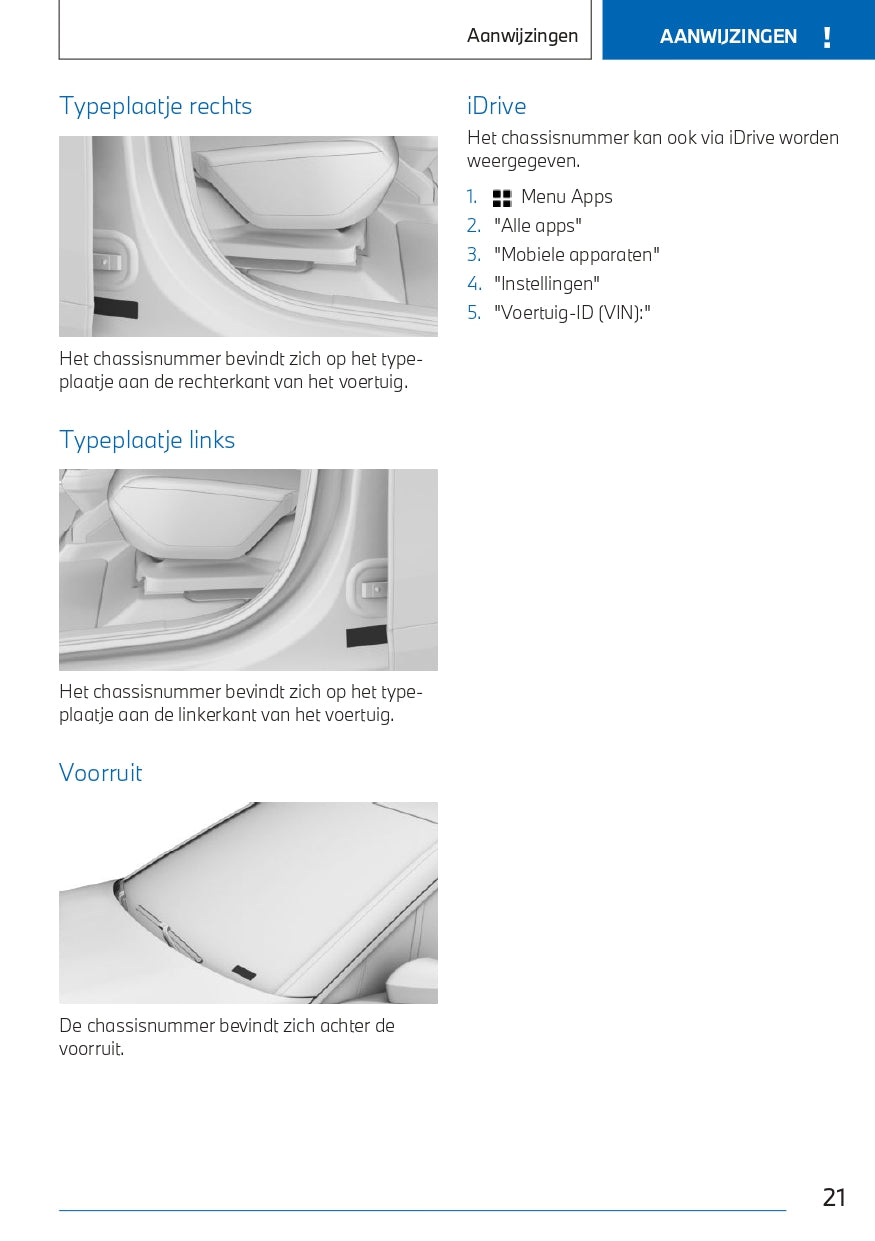 Aanwijzingen

AANWIJZINGEN !

Typeplaatje rechts

Het chassisnummer bevindt zich op het typeplaatje aan de rechterkant van het voertuig.

Typeplaatje links

Het chassisnummer bevindt zich op het typeplaatje aan de linkerkant van het voertuig.

Voorruit

De chassisnummer bevindt zich achter de voorruit.

iDrive

Het chassisnummer kan ook via iDrive worden weergegeven.

1. Menu Apps
2. "Alle apps"
3. "Mobiele apparaten"
4. "Instellingen"
5. "Voertuig-ID (VIN):"

21