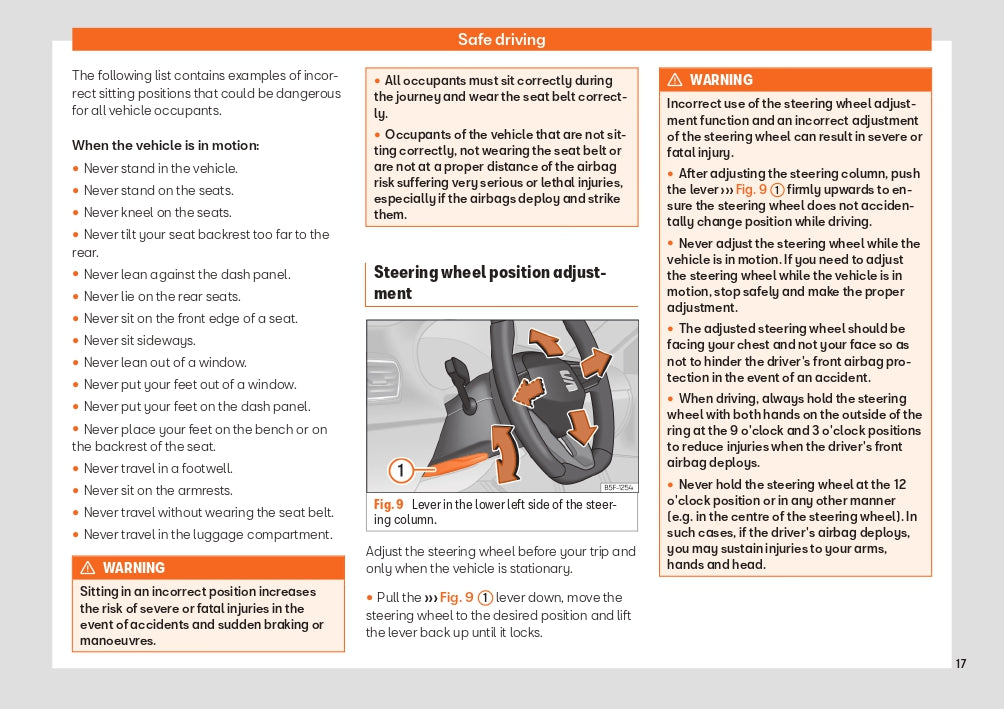 Safe driving

The following list contains examples of incorrect sitting positions that could be dangerous for all vehicle occupants.

When the vehicle is in motion:

• Never stand in the vehicle.
• Never stand on the seats.
• Never kneel on the seats.
• Never tilt your seat backrest too far to the rear.
• Never lean against the dash panel.
• Never lie on the rear seats.
• Never sit on the front edge of a seat.
• Never sit sideways.
• Never lean out of a window.
• Never put your feet out of a window.
• Never put your feet on the dash panel.
• Never place your feet on the bench or on the backrest of the seat.
• Never travel in a footwell.
• Never sit on the armrests.
• Never travel without wearing the seat belt.
• Never travel in the luggage compartment.

⚠ WARNING

Sitting in an incorrect position increases the risk of severe or fatal injuries in the event of accidents and sudden braking or manoeuvres.

• All occupants must sit correctly during the journey and wear the seat belt correctly.
• Occupants of the vehicle that are not sitting correctly, not wearing the seat belt or are not at a proper distance of the airbag risk suffering very serious or lethal injuries, especially if the airbags deploy and strike them.

Steering wheel position adjustment

1

B5F-1254

Fig. 9 Lever in the lower left side of the steering column.

Adjust the steering wheel before your trip and only when the vehicle is stationary.

• Pull the ››› Fig. 9 ① lever down, move the steering wheel to the desired position and lift the lever back up until it locks.

⚠ WARNING

Incorrect use of the steering wheel adjustment function and an incorrect adjustment of the steering wheel can result in severe or fatal injury.

• After adjusting the steering column, push the lever ››› Fig. 9 ① firmly upwards to ensure the steering wheel does not accidentally change position while driving.
• Never adjust the steering wheel while the vehicle is in motion. If you need to adjust the steering wheel while the vehicle is in motion, stop safely and make the proper adjustment.
• The adjusted steering wheel should be facing your chest and not your face so as not to hinder the driver's front airbag protection in the event of an accident.
• When driving, always hold the steering wheel with both hands on the outside of the ring at the 9 o'clock and 3 o'clock positions to reduce injuries when the driver's front airbag deploys.
• Never hold the steering wheel at the 12 o'clock position or in any other manner (e.g. in the centre of the steering wheel). In such cases, if the driver's airbag deploys, you may sustain injuries to your arms, hands and head.

17