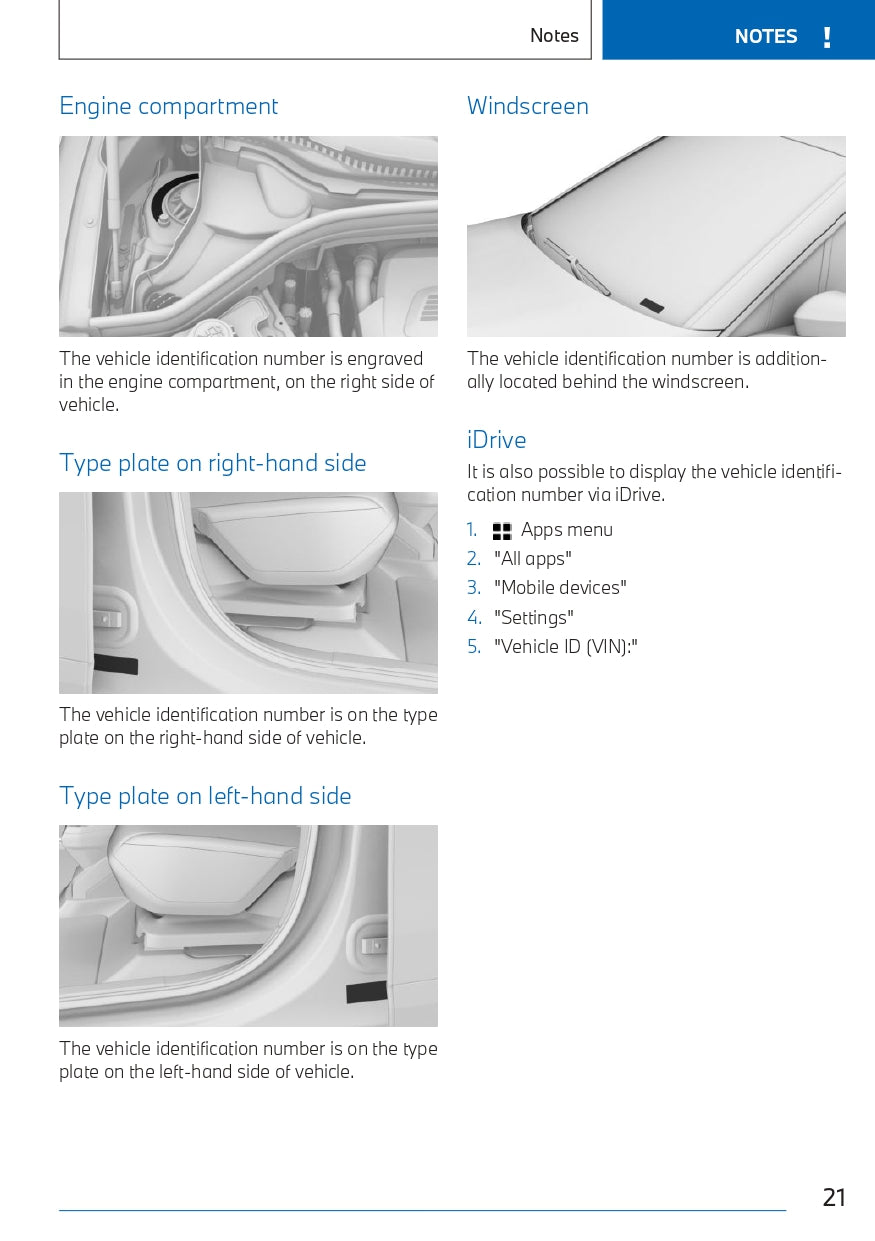 Notes

NOTES !

Engine compartment

The vehicle identification number is engraved in the engine compartment, on the right side of vehicle.

Type plate on right-hand side

The vehicle identification number is on the type plate on the right-hand side of vehicle.

Type plate on left-hand side

The vehicle identification number is on the type plate on the left-hand side of vehicle.

Windscreen

The vehicle identification number is additionally located behind the windscreen.

iDrive

It is also possible to display the vehicle identification number via iDrive.

1. Apps menu
2. "All apps"
3. "Mobile devices"
4. "Settings"
5. "Vehicle ID (VIN):"

21