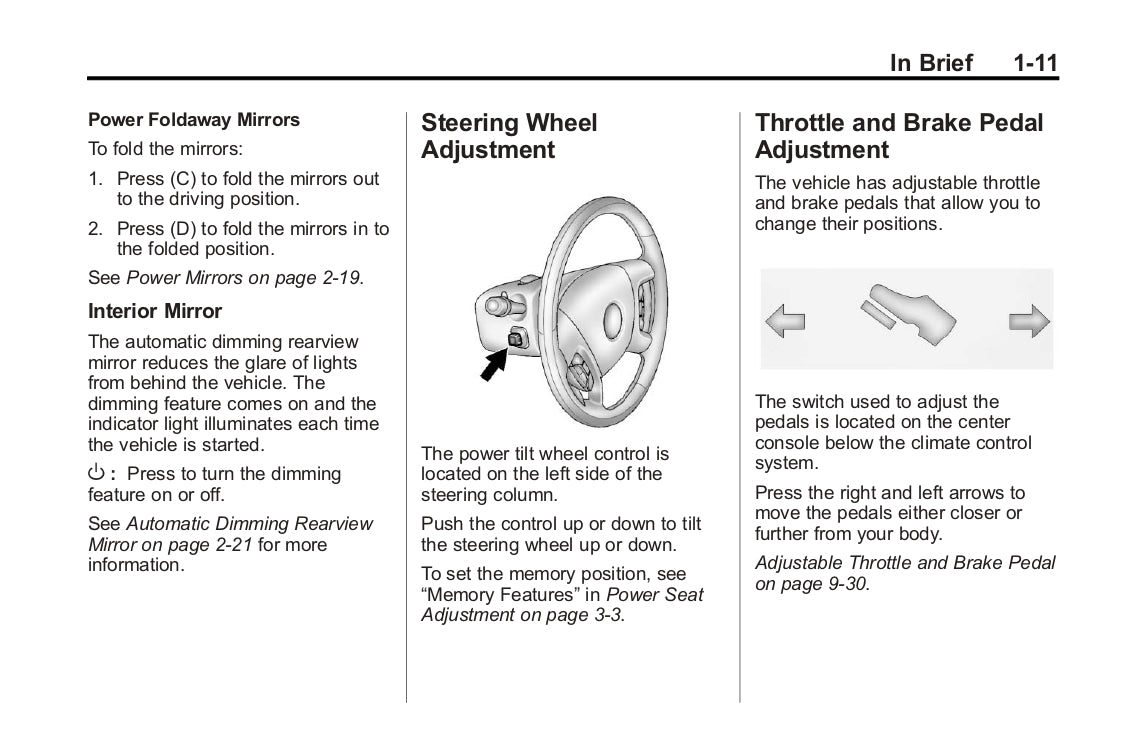 In Brief 1-11

Power Foldaway Mirrors

To fold the mirrors:

1. Press (C) to fold the mirrors out to the driving position.

2. Press (D) to fold the mirrors in to the folded position.

See Power Mirrors on page 2-19.

Interior Mirror

The automatic dimming rearview mirror reduces the glare of lights from behind the vehicle. The dimming feature comes on and the indicator light illuminates each time the vehicle is started.

⏻ : Press to turn the dimming feature on or off.

See Automatic Dimming Rearview Mirror on page 2-21 for more information.

Steering Wheel Adjustment

The power tilt wheel control is located on the left side of the steering column.

Push the control up or down to tilt the steering wheel up or down.

To set the memory position, see “Memory Features” in Power Seat Adjustment on page 3-3.

Throttle and Brake Pedal Adjustment

The vehicle has adjustable throttle and brake pedals that allow you to change their positions.

The switch used to adjust the pedals is located on the center console below the climate control system.

Press the right and left arrows to move the pedals either closer or further from your body.

Adjustable Throttle and Brake Pedal on page 9-30.