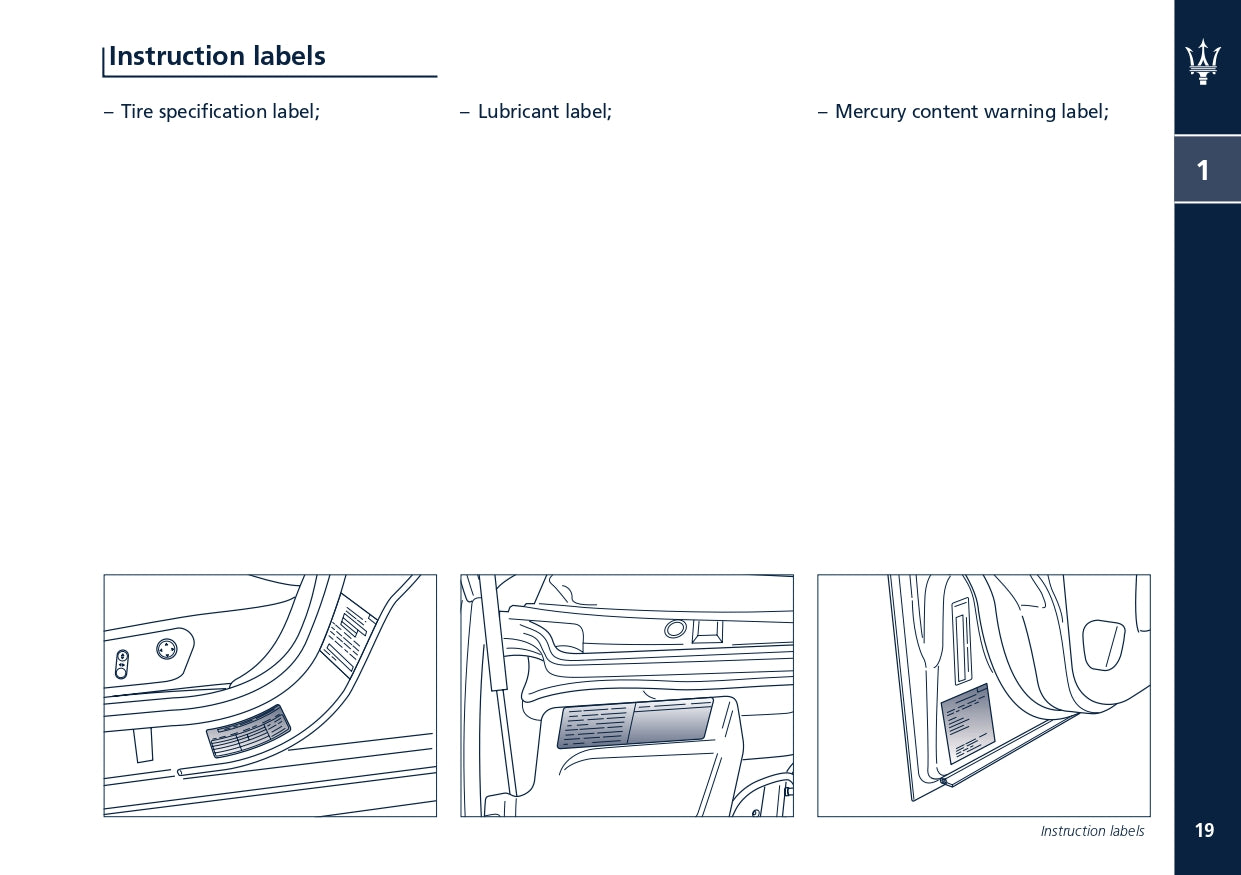 Instruction labels

– Tire specification label;

– Lubricant label;

– Mercury content warning label;

1

Instruction labels

19