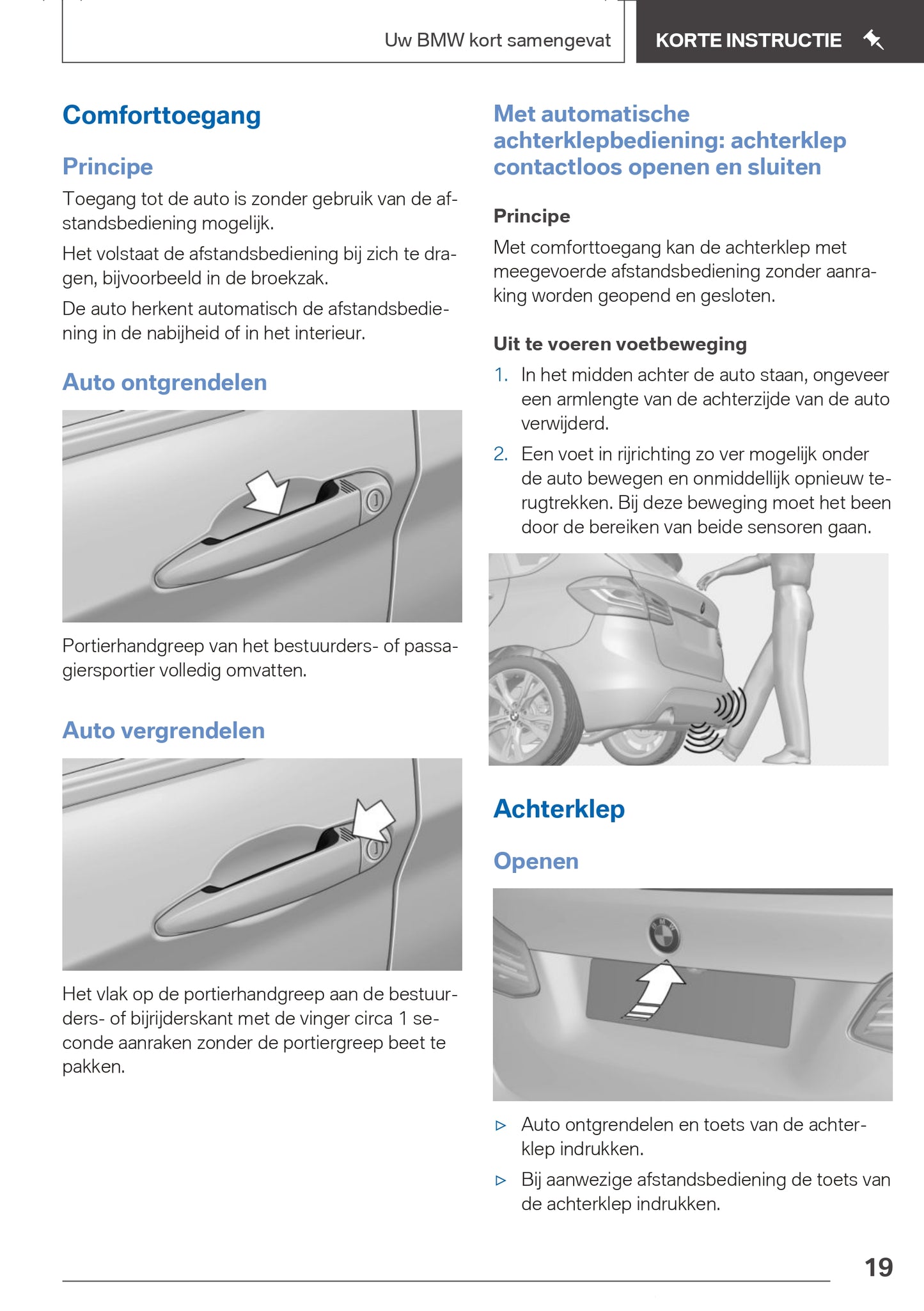 Uw BMW kort samengevat

KORTE INSTRUCTIE

Comforttoegang

Principe

Toegang tot de auto is zonder gebruik van de afstandsbediening mogelijk.

Het volstaat de afstandsbediening bij zich te dragen, bijvoorbeeld in de broekzak.

De auto herkent automatisch de afstandsbediening in de nabijheid of in het interieur.

Auto ontgrendelen

Portierhandgreep van het bestuurders- of passagiersportier volledig omvatten.

Auto vergrendelen

Het vlak op de portierhandgreep aan de bestuurders- of bijrijderskant met de vinger circa 1 seconde aanraken zonder de portiergreep beet te pakken.

Met automatische achterklepbediening: achterklep contactloos openen en sluiten

Principe

Met comforttoegang kan de achterklep met meegevoerde afstandsbediening zonder aanraking worden geopend en gesloten.

Uit te voeren voetbeweging

1. In het midden achter de auto staan, ongeveer een armlengte van de achterzijde van de auto verwijderd.

2. Een voet in rijrichting zo ver mogelijk onder de auto bewegen en onmiddellijk opnieuw terugtrekken. Bij deze beweging moet het been door de bereiken van beide sensoren gaan.

Achterklep

Openen

▷ Auto ontgrendelen en toets van de achterklep indrukken.

▷ Bij aanwezige afstandsbediening de toets van de achterklep indrukken.

19