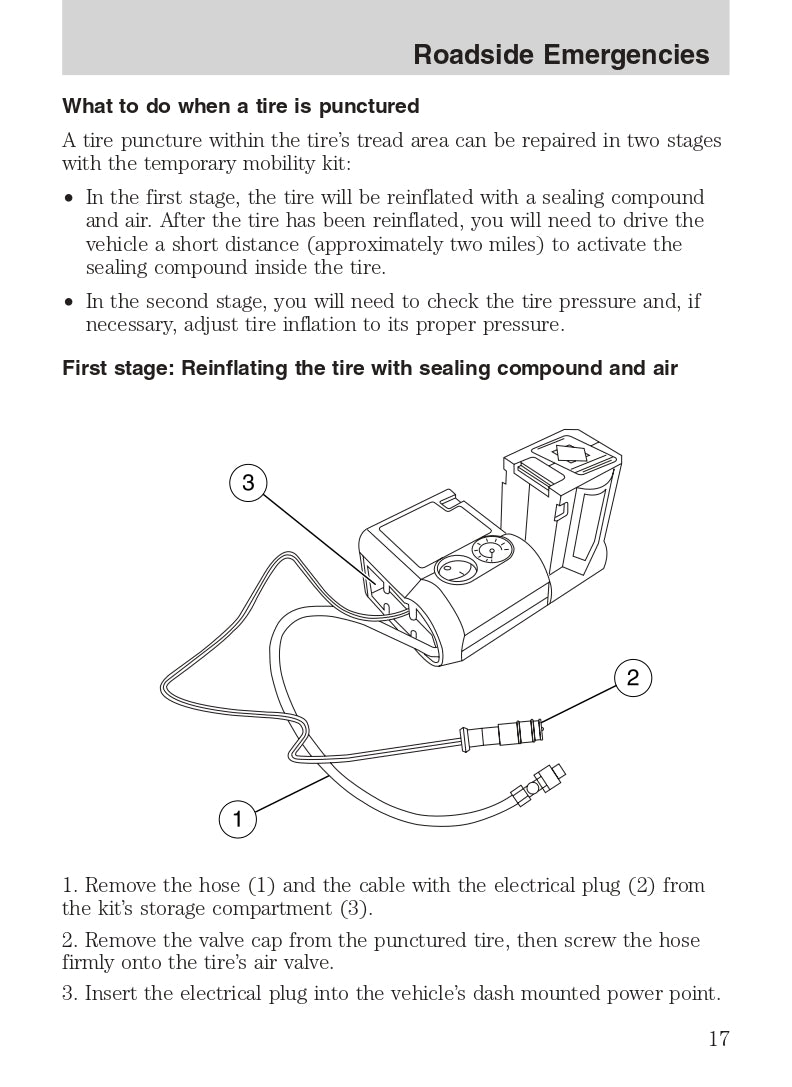 Roadside Emergencies

What to do when a tire is punctured

A tire puncture within the tire's tread area can be repaired in two stages with the temporary mobility kit:

• In the first stage, the tire will be reinflated with a sealing compound and air. After the tire has been reinflated, you will need to drive the vehicle a short distance (approximately two miles) to activate the sealing compound inside the tire.

• In the second stage, you will need to check the tire pressure and, if necessary, adjust tire inflation to its proper pressure.

First stage: Reinflating the tire with sealing compound and air

3

2

1

1. Remove the hose (1) and the cable with the electrical plug (2) from the kit's storage compartment (3).

2. Remove the valve cap from the punctured tire, then screw the hose firmly onto the tire's air valve.

3. Insert the electrical plug into the vehicle's dash mounted power point.

17