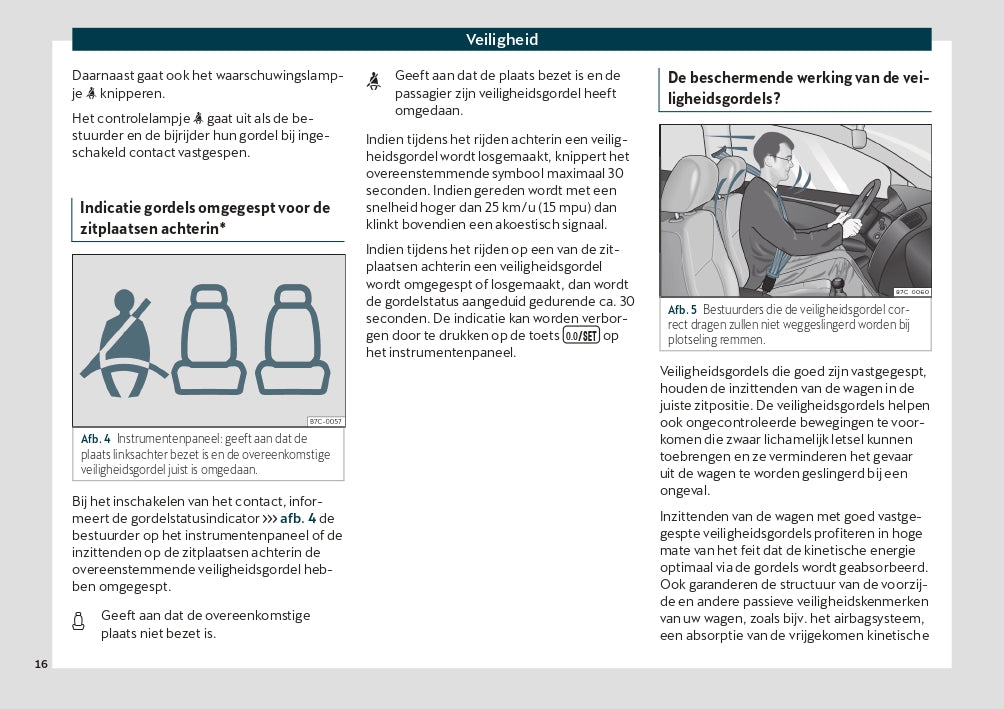 Veiligheid

Daarnaast gaat ook het waarschuwingslampje knipperen.

Het controlelampje gaat uit als de bestuurder en de bijrijder hun gordel bij ingeschakeld contact vastgespen.

Indicatie gordels omgegespt voor de zitplaatsen achterin*

B7C-0057

Afb. 4 Instrumentenpaneel: geeft aan dat de plaats linksachter bezet is en de overeenkomstige veiligheidsgordel juist is omgedaan.

Bij het inschakelen van het contact, informeert de gordelstatusindicator ››› afb. 4 de bestuurder op het instrumentenpaneel of de inzittenden op de zitplaatsen achterin de overeenstemmende veiligheidsgordel hebben omgegespt.

Geeft aan dat de overeenkomstige plaats niet bezet is.

Geeft aan dat de plaats bezet is en de passagier zijn veiligheidsgordel heeft omgedaan.

Indien tijdens het rijden achterin een veiligheidsgordel wordt losgemaakt, knippert het overeenstemmende symbool maximaal 30 seconden. Indien gereden wordt met een snelheid hoger dan 25 km/u (15 mpu) dan klinkt bovendien een akoestisch signaal.

Indien tijdens het rijden op een van de zitplaatsen achterin een veiligheidsgordel wordt omgegespt of losgemaakt, dan wordt de gordelstatus aangeduid gedurende ca. 30 seconden. De indicatie kan worden verborgen door te drukken op de toets 0.0/SET op het instrumentenpaneel.

De beschermende werking van de veiligheidsgordels?

B7C-0060

Afb. 5 Bestuurders die de veiligheidsgordel correct dragen zullen niet weggeslingerd worden bij plotseling remmen.

Veiligheidsgordels die goed zijn vastgegespt, houden de inzittenden van de wagen in de juiste zitpositie. De veiligheidsgordels helpen ook ongecontroleerde bewegingen te voorkomen die zwaar lichamelijk letsel kunnen toebrengen en ze verminderen het gevaar uit de wagen te worden geslingerd bij een ongeval.

Inzittenden van de wagen met goed vastgegespte veiligheidsgordels profiteren in hoge mate van het feit dat de kinetische energie optimaal via de gordels wordt geabsorbeerd. Ook garanderen de structuur van de voorzijde en andere passieve veiligheidskenmerken van uw wagen, zoals bijv. het airbagsysteem, een absorptie van de vrijgekomen kinetische

16