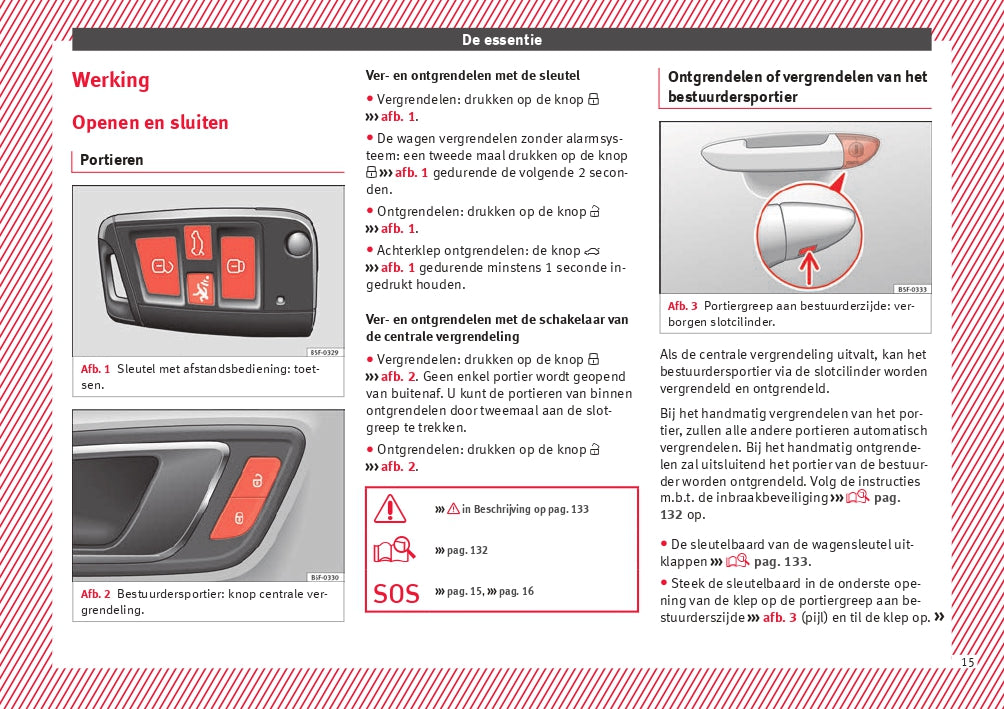 De essentie

Werking

Openen en sluiten

Portieren

B5F-0329

Afb. 1 Sleutel met afstandsbediening: toetsen.

B5F-0330

Afb. 2 Bestuurdersportier: knop centrale vergrendeling.

Ver- en ontgrendelen met de sleutel

• Vergrendelen: drukken op de knop ››› afb. 1.

• De wagen vergrendelen zonder alarmsysteem: een tweede maal drukken op de knop ››› afb. 1 gedurende de volgende 2 seconden.

• Ontgrendelen: drukken op de knop ››› afb. 1.

• Achterklep ontgrendelen: de knop ››› afb. 1 gedurende minstens 1 seconde ingedrukt houden.

Ver- en ontgrendelen met de schakelaar van de centrale vergrendeling

• Vergrendelen: drukken op de knop ››› afb. 2. Geen enkel portier wordt geopend van buitenaf. U kunt de portieren van binnen ontgrendelen door tweemaal aan de slotgreep te trekken.

• Ontgrendelen: drukken op de knop ››› afb. 2.

››› in Beschrijving op pag. 133

››› pag. 132

SOS ››› pag. 15, ››› pag. 16

Ontgrendelen of vergrendelen van het bestuurdersportier

B5F-0333

Afb. 3 Portiergreep aan bestuurderzijde: verborgen slotcilinder.

Als de centrale vergrendeling uitvalt, kan het bestuurdersportier via de slotcilinder worden vergrendeld en ontgrendeld.

Bij het handmatig vergrendelen van het portier, zullen alle andere portieren automatisch vergrendelen. Bij het handmatig ontgrendelen zal uitsluitend het portier van de bestuurder worden ontgrendeld. Volg de instructies m.b.t. de inbraakbeveiliging ››› pag. 132 op.

• De sleutelbaard van de wagensleutel uitklappen ››› pag. 133.

• Steek de sleutelbaard in de onderste opening van de klep op de portiergreep aan bestuurderszijde ››› afb. 3 (pijl) en til de klep op. »

15