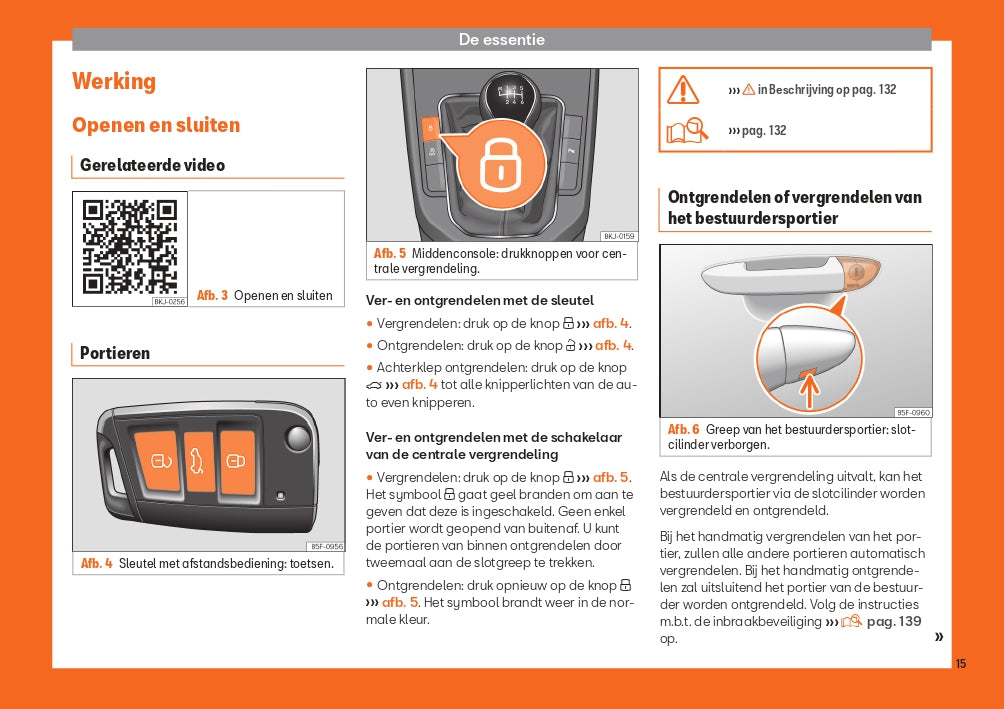 De essentie

Werking

Openen en sluiten

Gerelateerde video

BKJ-0256

Afb. 3 Openen en sluiten

Portieren

B5F-0956

Afb. 4 Sleutel met afstandsbediening: toetsen.

BKJ-0159

Afb. 5 Middenconsole: drukknoppen voor centrale vergrendeling.

Ver- en ontgrendelen met de sleutel

• Vergrendelen: druk op de knop ››› afb. 4.

• Ontgrendelen: druk op de knop ››› afb. 4.

• Achterklep ontgrendelen: druk op de knop ››› afb. 4 tot alle knipperlichten van de auto even knipperen.

Ver- en ontgrendelen met de schakelaar van de centrale vergrendeling

• Vergrendelen: druk op de knop ››› afb. 5. Het symbool gaat geel branden om aan te geven dat deze is ingeschakeld. Geen enkel portier wordt geopend van buitenaf. U kunt de portieren van binnen ontgrendelen door tweemaal aan de slotgreep te trekken.

• Ontgrendelen: druk opnieuw op de knop ››› afb. 5. Het symbool brandt weer in de normale kleur.

››› in Beschrijving op pag. 132

››› pag. 132

Ontgrendelen of vergrendelen van het bestuurdersportier

B5F-0960

Afb. 6 Greep van het bestuurdersportier: slotcilinder verborgen.

Als de centrale vergrendeling uitvalt, kan het bestuurdersportier via de slotcilinder worden vergrendeld en ontgrendeld.

Bij het handmatig vergrendelen van het portier, zullen alle andere portieren automatisch vergrendelen. Bij het handmatig ontgrendelen zal uitsluitend het portier van de bestuurder worden ontgrendeld. Volg de instructies m.b.t. de inbraakbeveiliging ››› pag. 139 op.

»

15