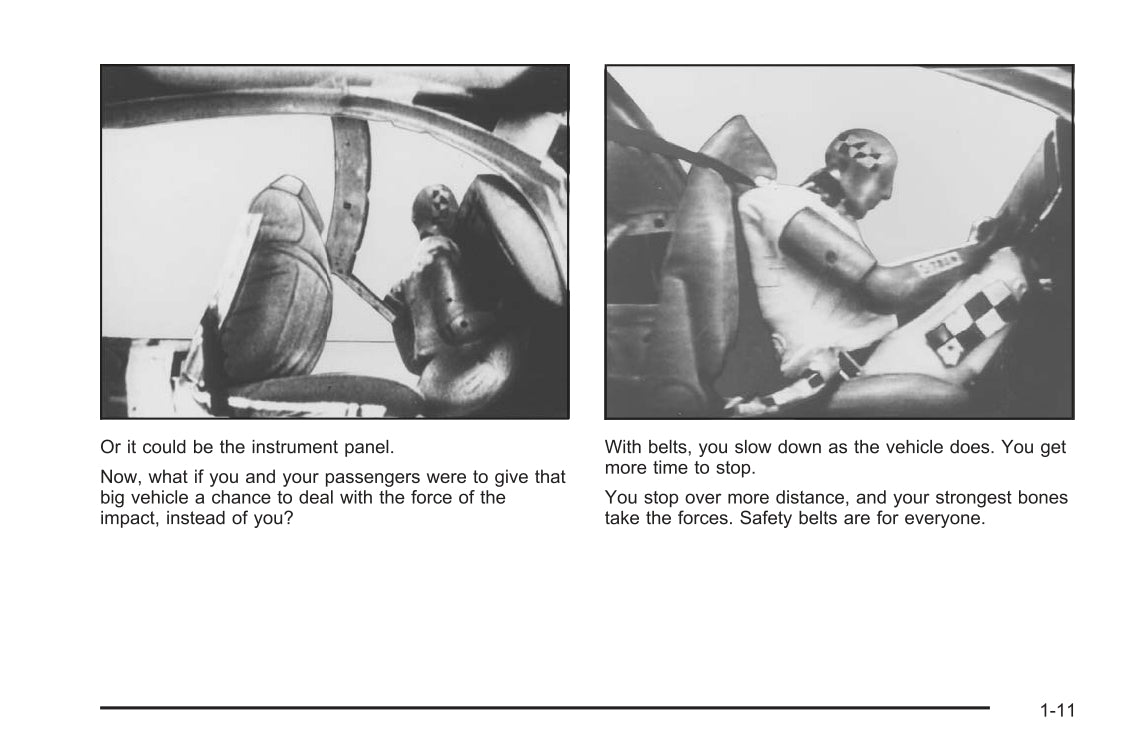 Or it could be the instrument panel.

Now, what if you and your passengers were to give that big vehicle a chance to deal with the force of the impact, instead of you?

With belts, you slow down as the vehicle does. You get more time to stop.

You stop over more distance, and your strongest bones take the forces. Safety belts are for everyone.

1-11