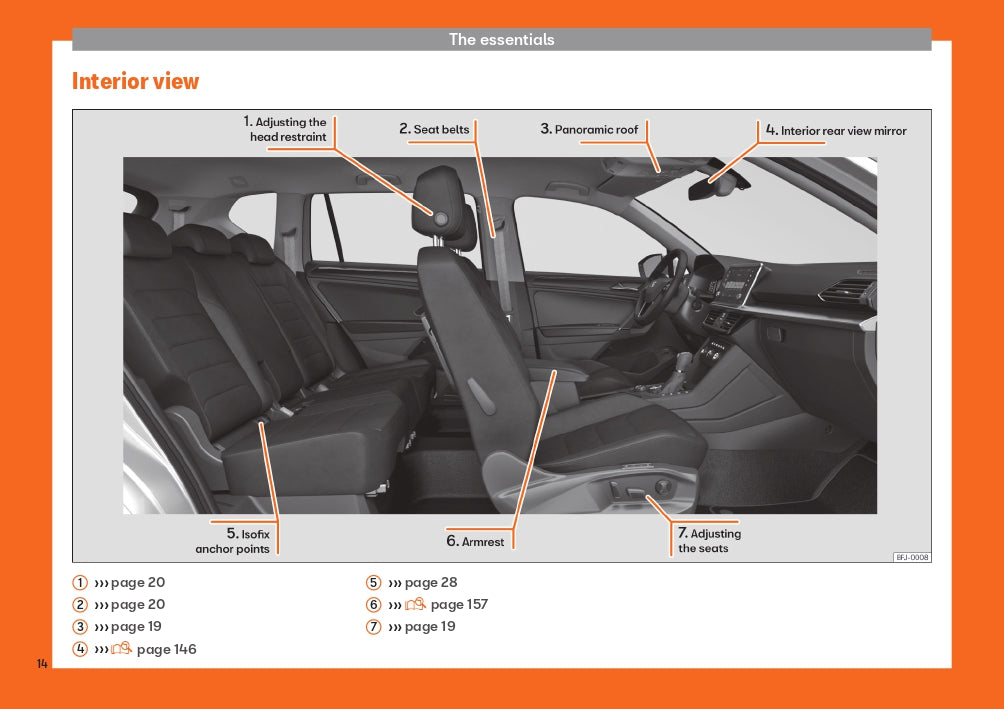 The essentials

Interior view

1. Adjusting the head restraint

2. Seat belts

3. Panoramic roof

4. Interior rear view mirror

5. Isofix anchor points

6. Armrest

7. Adjusting the seats

BFJ-0008

① ››› page 20
② ››› page 20
③ ››› page 19
④ ››› page 146
⑤ ››› page 28
⑥ ››› page 157
⑦ ››› page 19

14