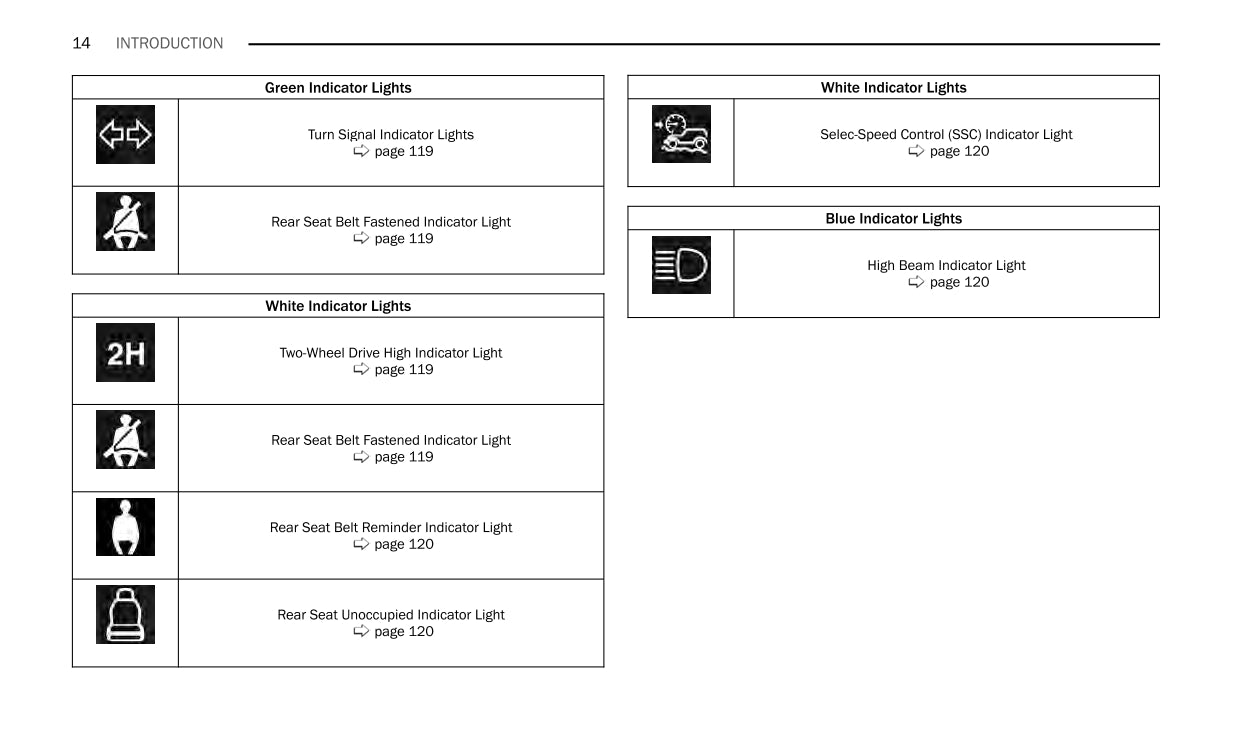 14 INTRODUCTION

| Green Indicator Lights | |
|---|---|
| | Turn Signal Indicator Lights ⇨ page 119 |
| | Rear Seat Belt Fastened Indicator Light ⇨ page 119 |

| White Indicator Lights | |
|---|---|
| 2H | Two-Wheel Drive High Indicator Light ⇨ page 119 |
| | Rear Seat Belt Fastened Indicator Light ⇨ page 119 |
| | Rear Seat Belt Reminder Indicator Light ⇨ page 120 |
| | Rear Seat Unoccupied Indicator Light ⇨ page 120 |

| White Indicator Lights | |
|---|---|
| | Selec-Speed Control (SSC) Indicator Light ⇨ page 120 |

| Blue Indicator Lights | |
|---|---|
| | High Beam Indicator Light ⇨ page 120 |