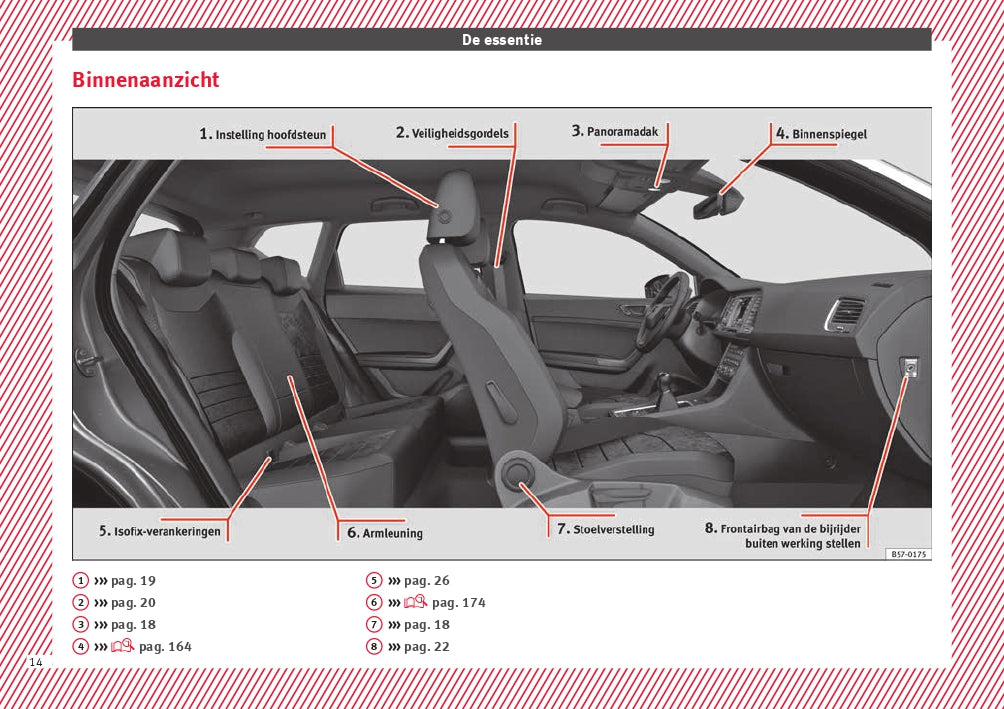 De essentie

Binnenaanzicht

1. Instelling hoofdsteun
2. Veiligheidsgordels
3. Panoramadak
4. Binnenspiegel
5. Isofix-verankeringen
6. Armleuning
7. Stoelverstelling
8. Frontairbag van de bijrijder buiten werking stellen

B57-0175

1 ››› pag. 19
2 ››› pag. 20
3 ››› pag. 18
4 ››› pag. 164
5 ››› pag. 26
6 ››› pag. 174
7 ››› pag. 18
8 ››› pag. 22

14