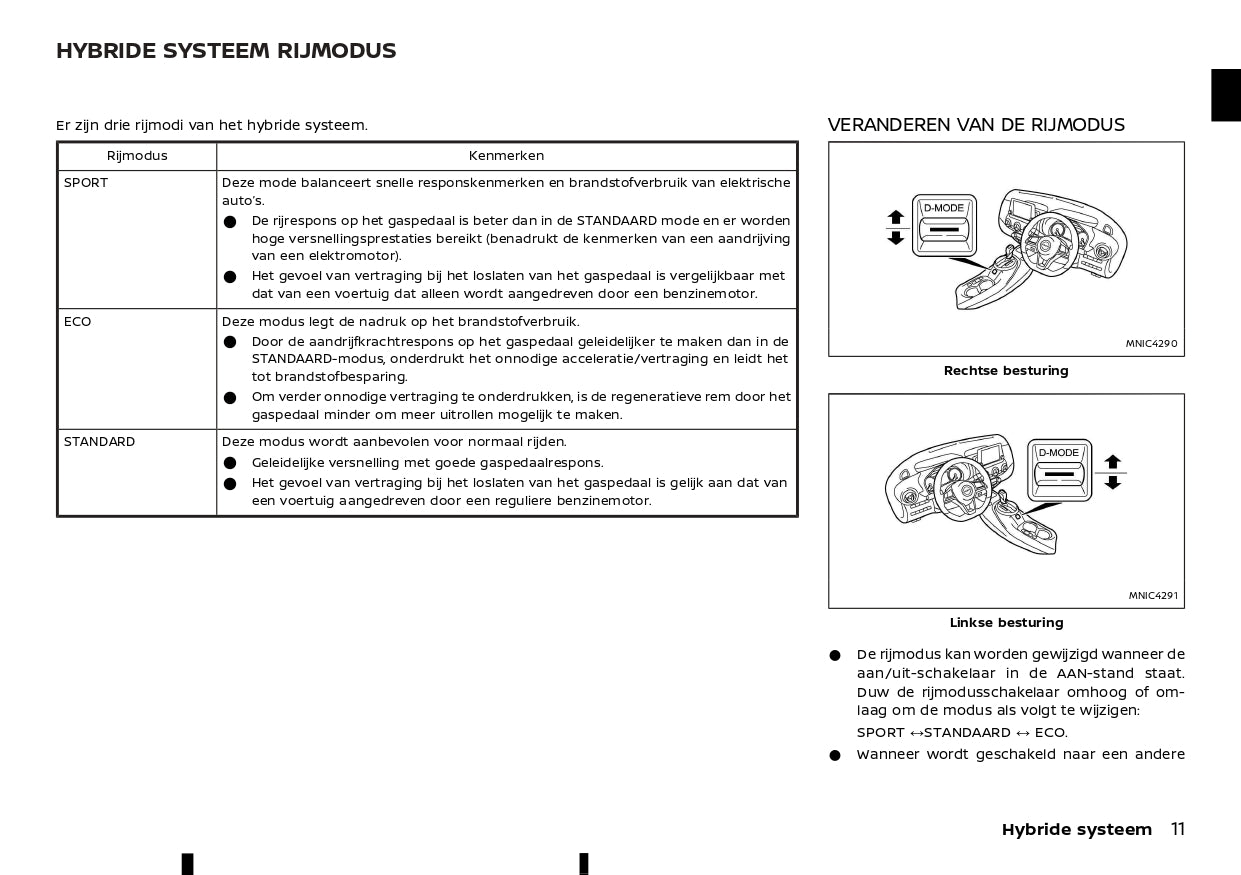 HYBRIDE SYSTEEM RIJMODUS

Er zijn drie rijmodi van het hybride systeem.

| Rijmodus | Kenmerken |
|---|---|
| SPORT | Deze mode balanceert snelle responskenmerken en brandstofverbruik van elektrische auto's. ● De rijrespons op het gaspedaal is beter dan in de STANDAARD mode en er worden hoge versnellingsprestaties bereikt (benadrukt de kenmerken van een aandrijving van een elektromotor). ● Het gevoel van vertraging bij het loslaten van het gaspedaal is vergelijkbaar met dat van een voertuig dat alleen wordt aangedreven door een benzinemotor. |
| ECO | Deze modus legt de nadruk op het brandstofverbruik. ● Door de aandrijfkrachtrespons op het gaspedaal geleidelijker te maken dan in de STANDAARD-modus, onderdrukt het onnodige acceleratie/vertraging en leidt het tot brandstofbesparing. ● Om verder onnodige vertraging te onderdrukken, is de regeneratieve rem door het gaspedaal minder om meer uitrollen mogelijk te maken. |
| STANDARD | Deze modus wordt aanbevolen voor normaal rijden. ● Geleidelijke versnelling met goede gaspedaalrespons. ● Het gevoel van vertraging bij het loslaten van het gaspedaal is gelijk aan dat van een voertuig aangedreven door een reguliere benzinemotor. |

VERANDEREN VAN DE RIJMODUS

D-MODE

MNIC4290

Rechtse besturing

D-MODE

MNIC4291

Linkse besturing

● De rijmodus kan worden gewijzigd wanneer de aan/uit-schakelaar in de AAN-stand staat. Duw de rijmodusschakelaar omhoog of omlaag om de modus als volgt te wijzigen: SPORT ↔STANDAARD ↔ ECO.

● Wanneer wordt geschakeld naar een andere

Hybride systeem 11