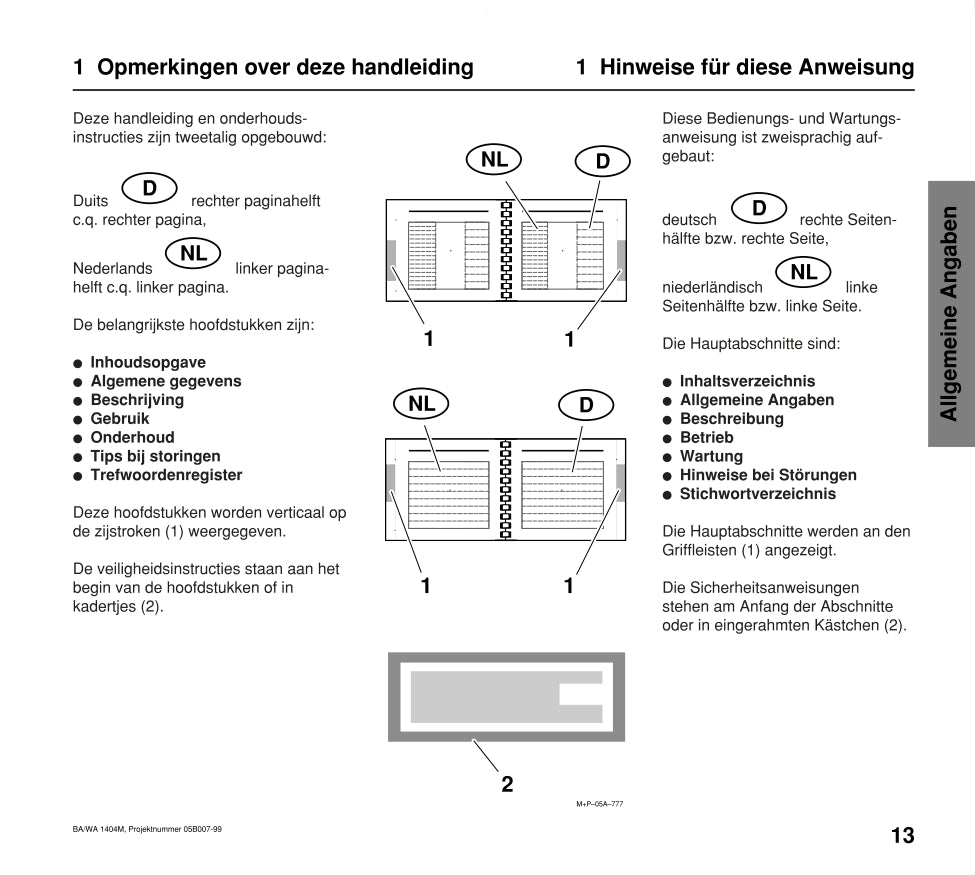 1 Opmerkingen over deze handleiding

Deze handleiding en onderhoudsinstructies zijn tweetalig opgebouwd:

Duits D rechter paginahelft c.q. rechter pagina,

Nederlands NL linker paginahelft c.q. linker pagina.

De belangrijkste hoofdstukken zijn:

● Inhoudsopgave
● Algemene gegevens
● Beschrijving
● Gebruik
● Onderhoud
● Tips bij storingen
● Trefwoordenregister

Deze hoofdstukken worden verticaal op de zijstroken (1) weergegeven.

De veiligheidsinstructies staan aan het begin van de hoofdstukken of in kadertjes (2).

NL D

1 1

NL D

1 1

2

M+P–05A–777

1 Hinweise für diese Anweisung

Diese Bedienungs- und Wartungsanweisung ist zweisprachig aufgebaut:

deutsch D rechte Seitenhälfte bzw. rechte Seite,

niederländisch NL linke Seitenhälfte bzw. linke Seite.

Die Hauptabschnitte sind:

● Inhaltsverzeichnis
● Allgemeine Angaben
● Beschreibung
● Betrieb
● Wartung
● Hinweise bei Störungen
● Stichwortverzeichnis

Die Hauptabschnitte werden an den Griffleisten (1) angezeigt.

Die Sicherheitsanweisungen stehen am Anfang der Abschnitte oder in eingerahmten Kästchen (2).

Allgemeine Angaben

BA/WA 1404M, Projektnummer 05B007-99

13