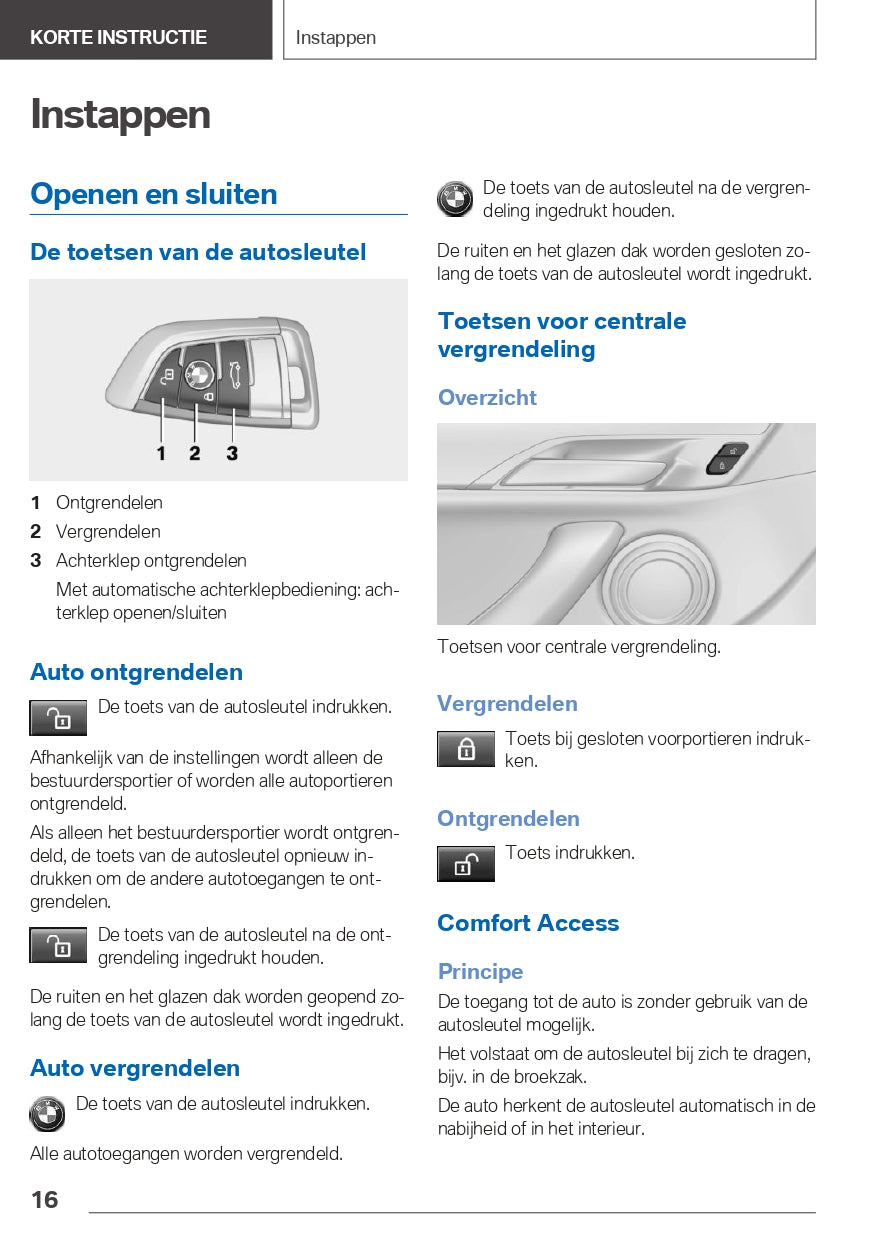 KORTE INSTRUCTIE

Instappen

Instappen

Openen en sluiten

De toetsen van de autosleutel

1 2 3

1 Ontgrendelen

2 Vergrendelen

3 Achterklep ontgrendelen

Met automatische achterklepbediening: achterklep openen/sluiten

Auto ontgrendelen

De toets van de autosleutel indrukken.

Afhankelijk van de instellingen wordt alleen de bestuurdersportier of worden alle autoportieren ontgrendeld.

Als alleen het bestuurdersportier wordt ontgrendeld, de toets van de autosleutel opnieuw indrukken om de andere autotoegangen te ontgrendelen.

De toets van de autosleutel na de ontgrendeling ingedrukt houden.

De ruiten en het glazen dak worden geopend zolang de toets van de autosleutel wordt ingedrukt.

Auto vergrendelen

De toets van de autosleutel indrukken.

Alle autotoegangen worden vergrendeld.

De toets van de autosleutel na de vergrendeling ingedrukt houden.

De ruiten en het glazen dak worden gesloten zolang de toets van de autosleutel wordt ingedrukt.

Toetsen voor centrale vergrendeling

Overzicht

Toetsen voor centrale vergrendeling.

Vergrendelen

Toets bij gesloten voorportieren indrukken.

Ontgrendelen

Toets indrukken.

Comfort Access

Principe

De toegang tot de auto is zonder gebruik van de autosleutel mogelijk.

Het volstaat om de autosleutel bij zich te dragen, bijv. in de broekzak.

De auto herkent de autosleutel automatisch in de nabijheid of in het interieur.

16