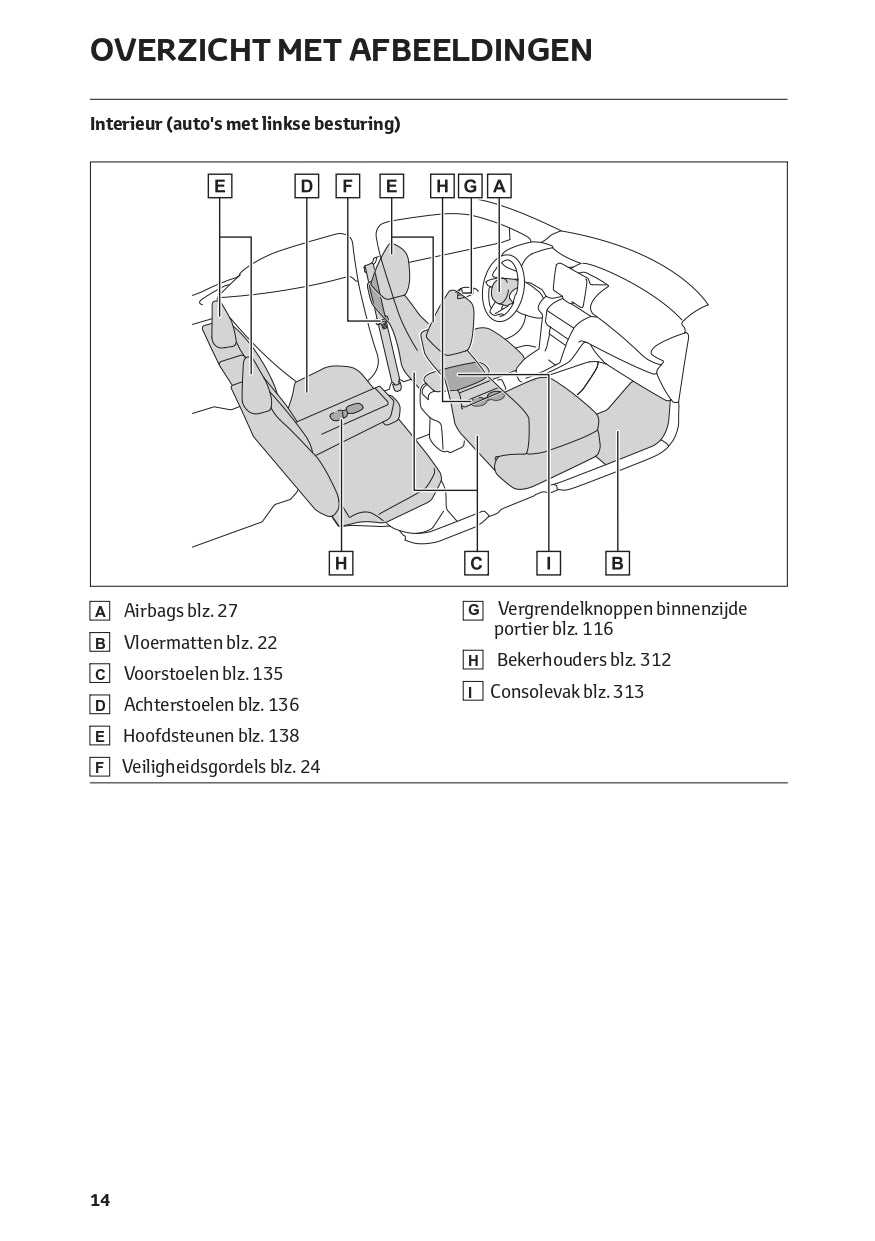 OVERZICHT MET AFBEELDINGEN

Interieur (auto's met linkse besturing)

E D F E H G A

H C I B

A Airbags blz. 27

B Vloermatten blz. 22

C Voorstoelen blz. 135

D Achterstoelen blz. 136

E Hoofdsteunen blz. 138

F Veiligheidsgordels blz. 24

G Vergrendelknoppen binnenzijde portier blz. 116

H Bekerhouders blz. 312

I Consolevak blz. 313

14