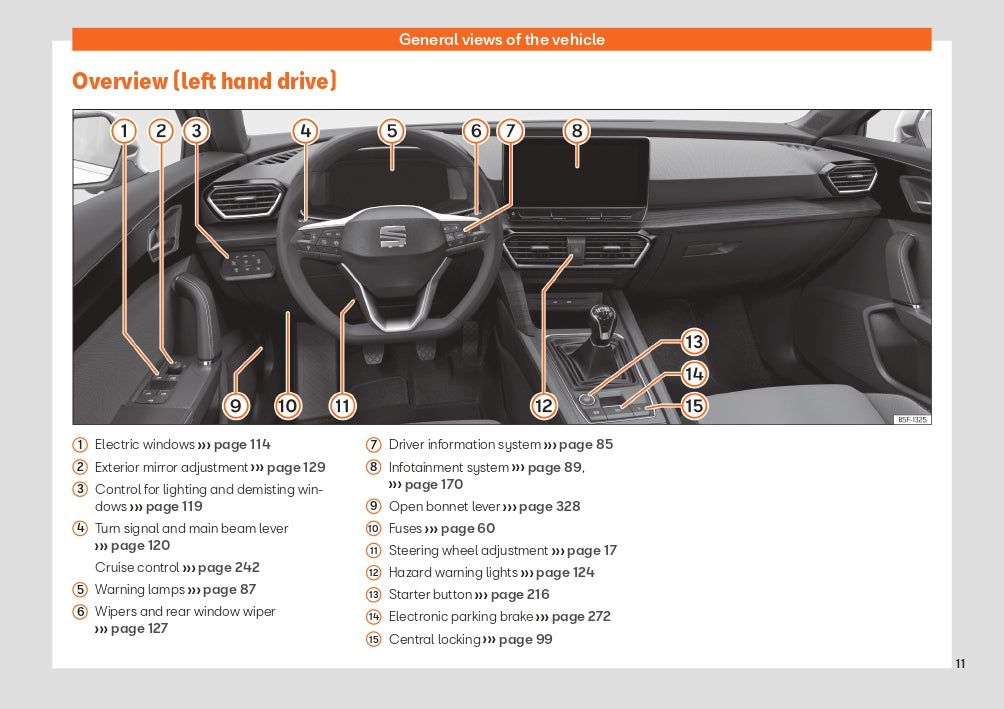 General views of the vehicle

Overview (left hand drive)

1 2 3 4 5 6 7 8
13
14
9 10 11 12 15
B5F-1325

1 Electric windows ››› page 114
2 Exterior mirror adjustment ››› page 129
3 Control for lighting and demisting windows ››› page 119
4 Turn signal and main beam lever ››› page 120
Cruise control ››› page 242
5 Warning lamps ››› page 87
6 Wipers and rear window wiper ››› page 127

7 Driver information system ››› page 85
8 Infotainment system ››› page 89, ››› page 170
9 Open bonnet lever ››› page 328
10 Fuses ››› page 60
11 Steering wheel adjustment ››› page 17
12 Hazard warning lights ››› page 124
13 Starter button ››› page 216
14 Electronic parking brake ››› page 272
15 Central locking ››› page 99

11