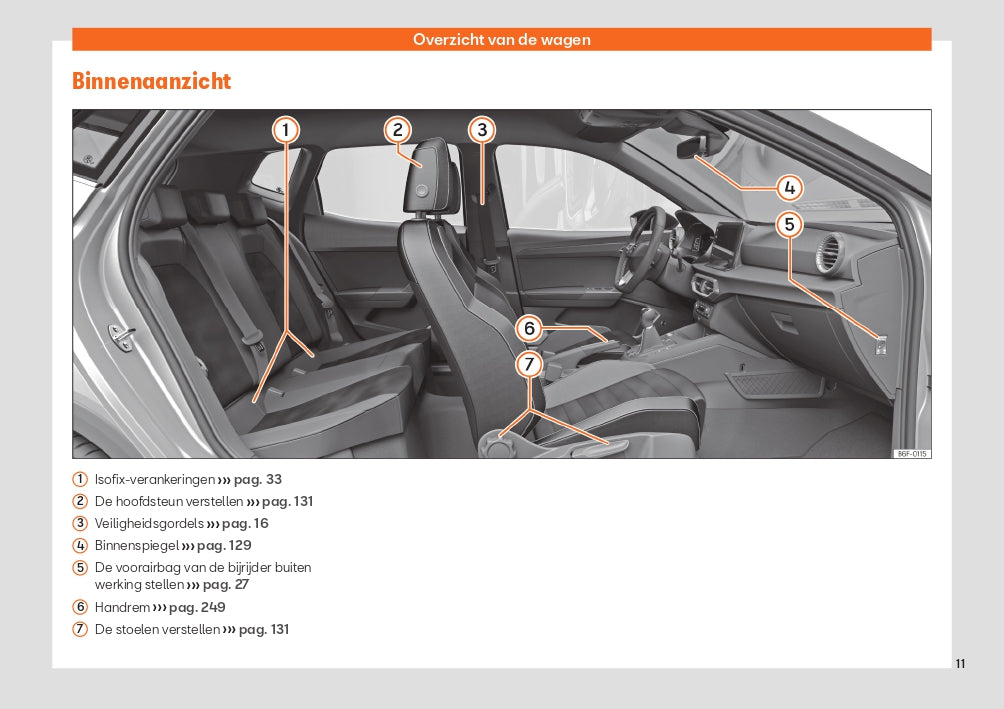 Overzicht van de wagen

Binnenaanzicht

1 2 3 4 5 6 7

B6F-0115

1 Isofix-verankeringen ››› pag. 33
2 De hoofdsteun verstellen ››› pag. 131
3 Veiligheidsgordels ››› pag. 16
4 Binnenspiegel ››› pag. 129
5 De voorairbag van de bijrijder buiten werking stellen ››› pag. 27
6 Handrem ››› pag. 249
7 De stoelen verstellen ››› pag. 131

11