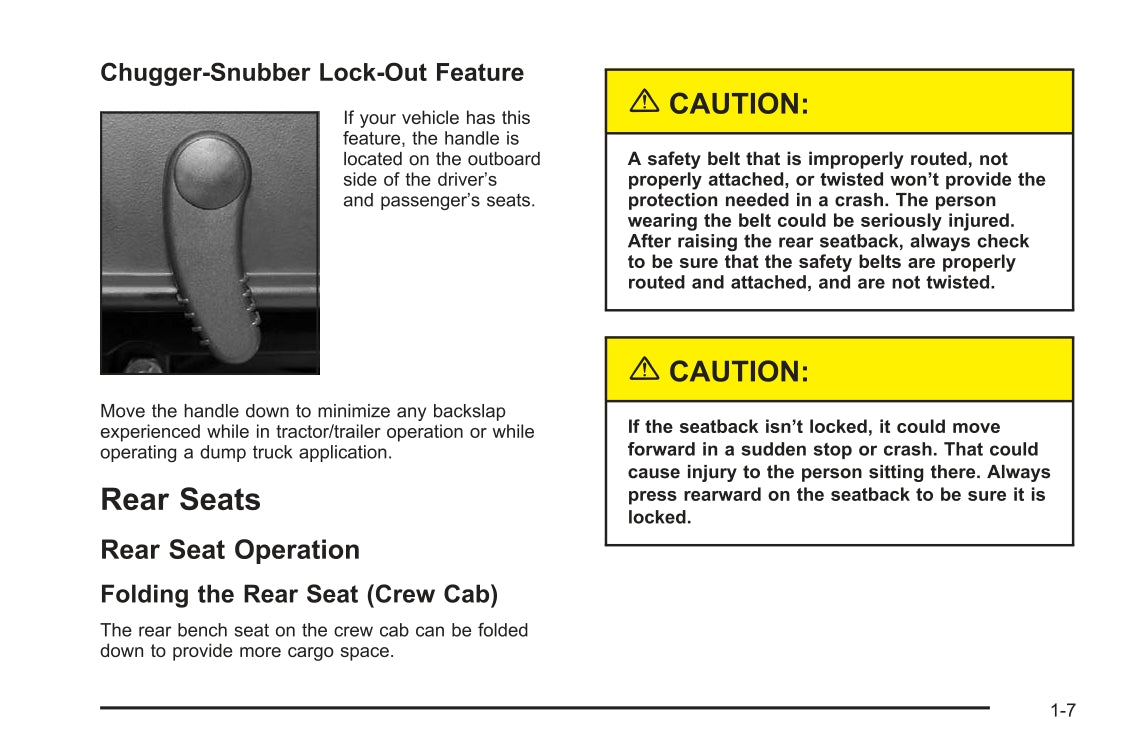 Chugger-Snubber Lock-Out Feature

If your vehicle has this feature, the handle is located on the outboard side of the driver's and passenger's seats.

Move the handle down to minimize any backslap experienced while in tractor/trailer operation or while operating a dump truck application.

Rear Seats

Rear Seat Operation

Folding the Rear Seat (Crew Cab)

The rear bench seat on the crew cab can be folded down to provide more cargo space.

⚠ CAUTION:

A safety belt that is improperly routed, not properly attached, or twisted won't provide the protection needed in a crash. The person wearing the belt could be seriously injured. After raising the rear seatback, always check to be sure that the safety belts are properly routed and attached, and are not twisted.

⚠ CAUTION:

If the seatback isn't locked, it could move forward in a sudden stop or crash. That could cause injury to the person sitting there. Always press rearward on the seatback to be sure it is locked.

1-7