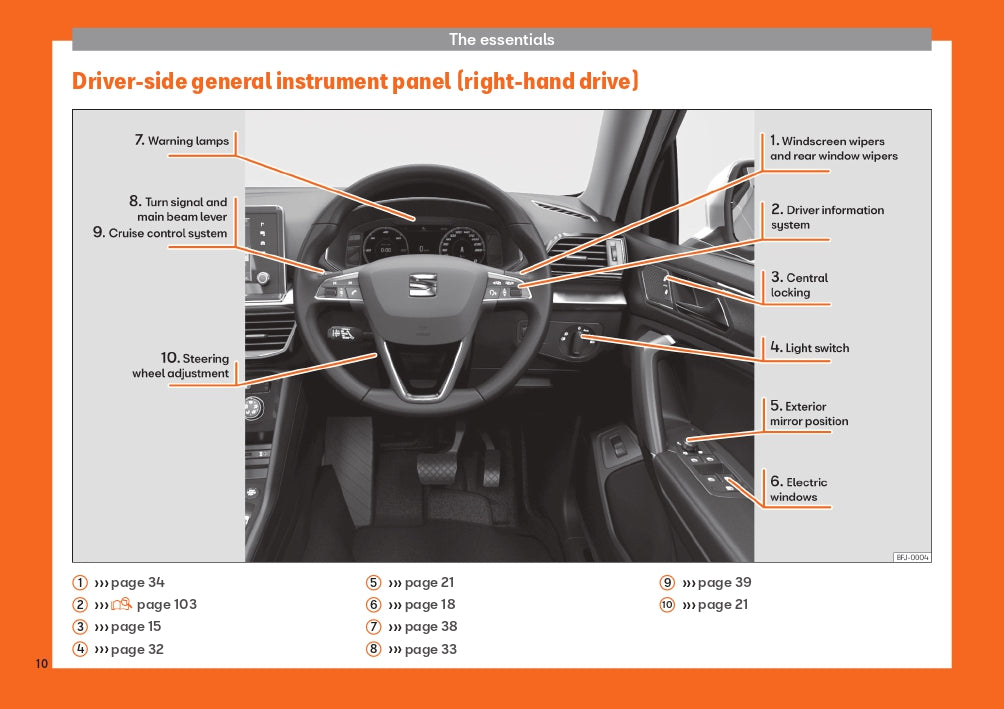 The essentials

Driver-side general instrument panel (right-hand drive)

7. Warning lamps

8. Turn signal and main beam lever

9. Cruise control system

10. Steering wheel adjustment

1. Windscreen wipers and rear window wipers

2. Driver information system

3. Central locking

4. Light switch

5. Exterior mirror position

6. Electric windows

BFJ-0004

① ››› page 34
② ››› page 103
③ ››› page 15
④ ››› page 32

⑤ ››› page 21
⑥ ››› page 18
⑦ ››› page 38
⑧ ››› page 33

⑨ ››› page 39
⑩ ››› page 21

10