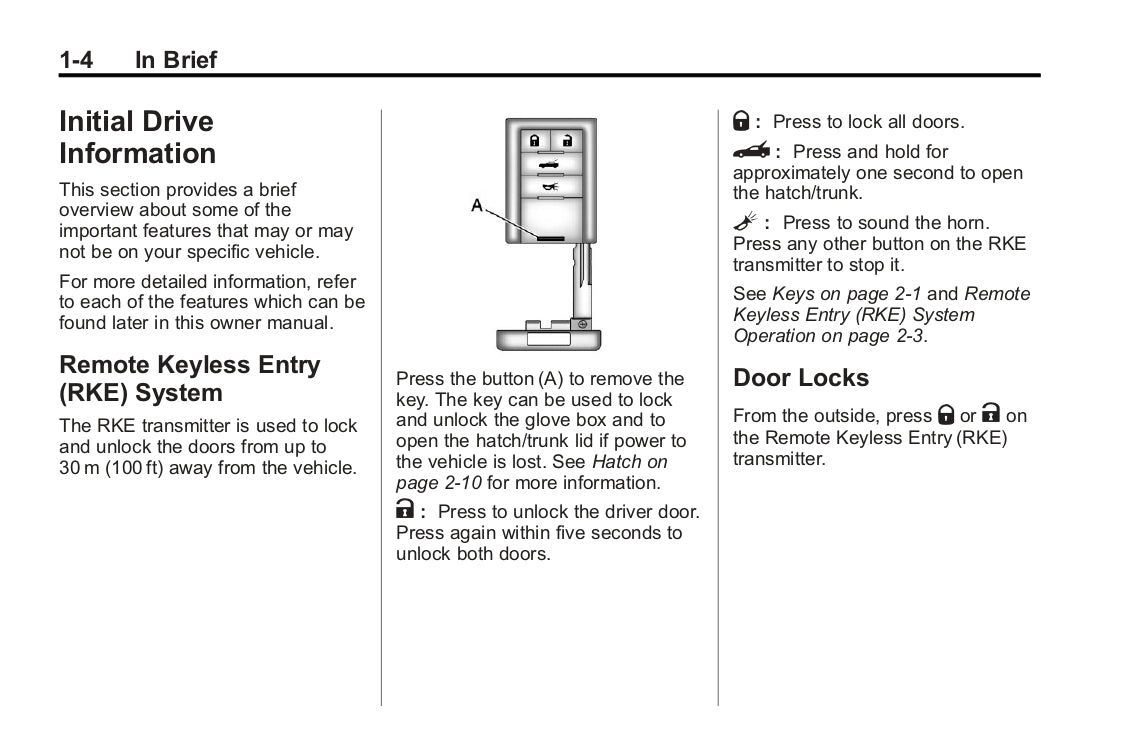 1-4 In Brief

Initial Drive Information

This section provides a brief overview about some of the important features that may or may not be on your specific vehicle.

For more detailed information, refer to each of the features which can be found later in this owner manual.

Remote Keyless Entry (RKE) System

The RKE transmitter is used to lock and unlock the doors from up to 30 m (100 ft) away from the vehicle.

A

Press the button (A) to remove the key. The key can be used to lock and unlock the glove box and to open the hatch/trunk lid if power to the vehicle is lost. See Hatch on page 2-10 for more information.

: Press to unlock the driver door. Press again within five seconds to unlock both doors.

: Press to lock all doors.

: Press and hold for approximately one second to open the hatch/trunk.

: Press to sound the horn. Press any other button on the RKE transmitter to stop it.

See Keys on page 2-1 and Remote Keyless Entry (RKE) System Operation on page 2-3.

Door Locks

From the outside, press or on the Remote Keyless Entry (RKE) transmitter.