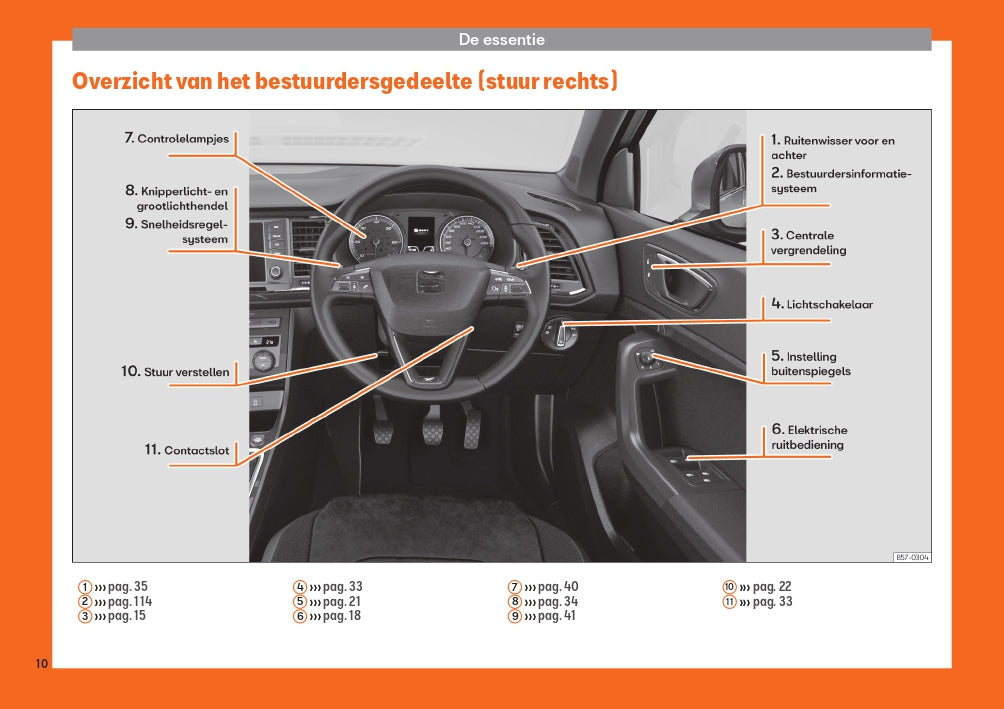 De essentie

Overzicht van het bestuurdersgedeelte (stuur rechts)

7. Controlelampjes

8. Knipperlicht- en grootlichthendel

9. Snelheidsregelsysteem

10. Stuur verstellen

11. Contactslot

1. Ruitenwisser voor en achter

2. Bestuurdersinformatiesysteem

3. Centrale vergrendeling

4. Lichtschakelaar

5. Instelling buitenspiegels

6. Elektrische ruitbediening

B57-0304

1 ››› pag. 35
2 ››› pag. 114
3 ››› pag. 15

4 ››› pag. 33
5 ››› pag. 21
6 ››› pag. 18

7 ››› pag. 40
8 ››› pag. 34
9 ››› pag. 41

10 ››› pag. 22
11 ››› pag. 33

10