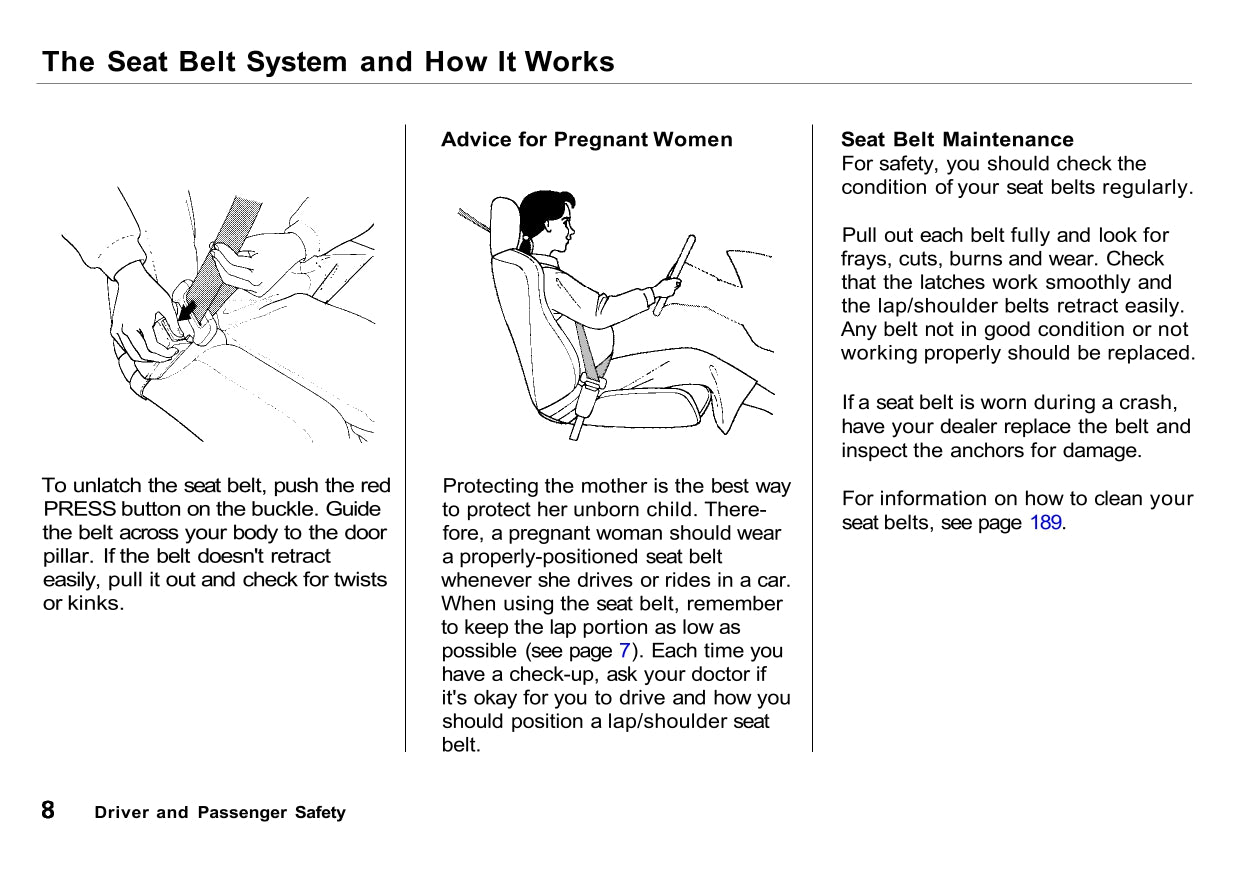 The Seat Belt System and How It Works

To unlatch the seat belt, push the red PRESS button on the buckle. Guide the belt across your body to the door pillar. If the belt doesn't retract easily, pull it out and check for twists or kinks.

Advice for Pregnant Women

Protecting the mother is the best way to protect her unborn child. Therefore, a pregnant woman should wear a properly-positioned seat belt whenever she drives or rides in a car. When using the seat belt, remember to keep the lap portion as low as possible (see page 7). Each time you have a check-up, ask your doctor if it's okay for you to drive and how you should position a lap/shoulder seat belt.

Seat Belt Maintenance
For safety, you should check the condition of your seat belts regularly.

Pull out each belt fully and look for frays, cuts, burns and wear. Check that the latches work smoothly and the lap/shoulder belts retract easily. Any belt not in good condition or not working properly should be replaced.

If a seat belt is worn during a crash, have your dealer replace the belt and inspect the anchors for damage.

For information on how to clean your seat belts, see page 189.

8 Driver and Passenger Safety