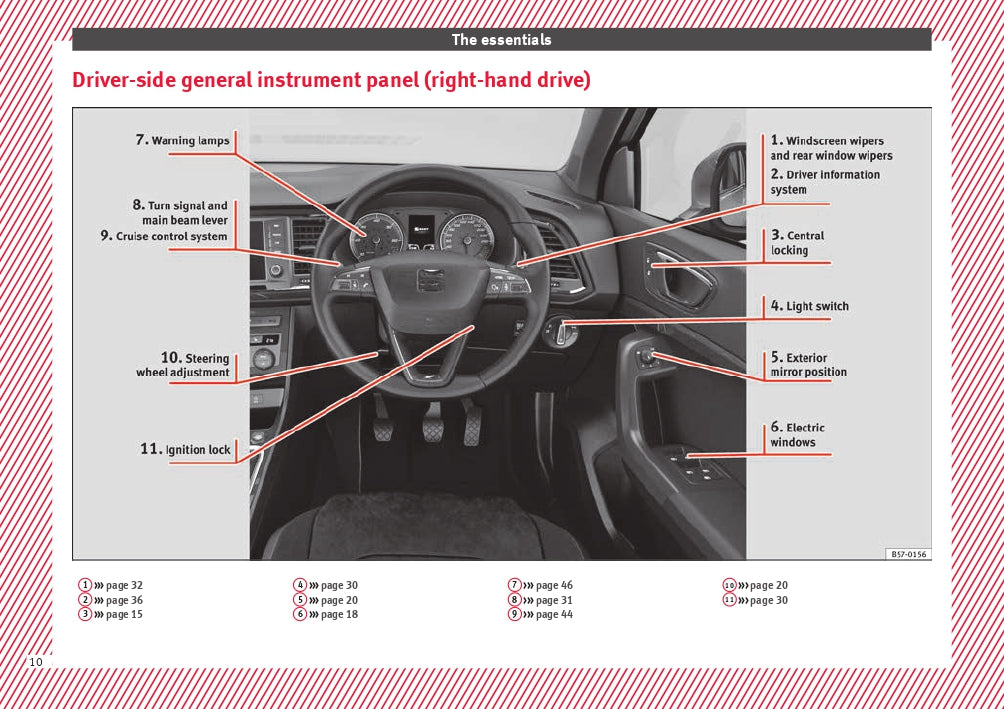 The essentials

Driver-side general instrument panel (right-hand drive)

7. Warning lamps

8. Turn signal and main beam lever

9. Cruise control system

10. Steering wheel adjustment

11. Ignition lock

1. Windscreen wipers and rear window wipers

2. Driver information system

3. Central locking

4. Light switch

5. Exterior mirror position

6. Electric windows

B57-0156

① ››› page 32
② ››› page 36
③ ››› page 15

④ ››› page 30
⑤ ››› page 20
⑥ ››› page 18

⑦ ››› page 46
⑧ ››› page 31
⑨ ››› page 44

⑩ ››› page 20
⑪ ››› page 30

10