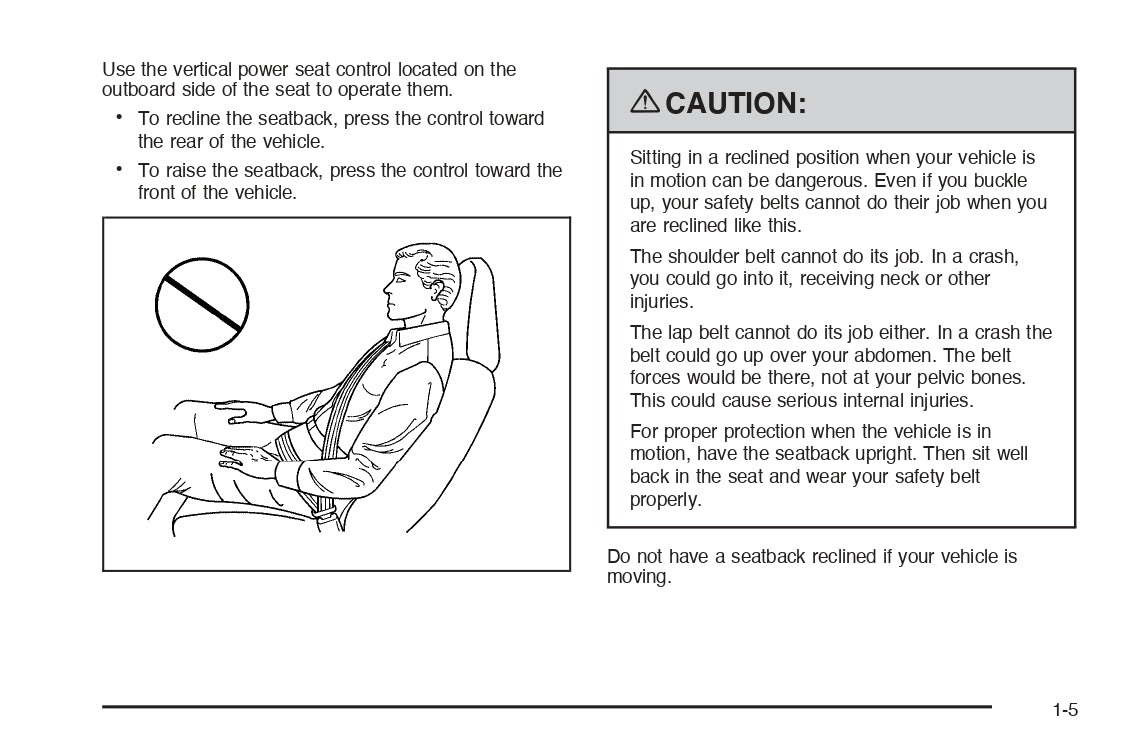 Use the vertical power seat control located on the outboard side of the seat to operate them.

• To recline the seatback, press the control toward the rear of the vehicle.

• To raise the seatback, press the control toward the front of the vehicle.

⚠ CAUTION:

Sitting in a reclined position when your vehicle is in motion can be dangerous. Even if you buckle up, your safety belts cannot do their job when you are reclined like this.

The shoulder belt cannot do its job. In a crash, you could go into it, receiving neck or other injuries.

The lap belt cannot do its job either. In a crash the belt could go up over your abdomen. The belt forces would be there, not at your pelvic bones. This could cause serious internal injuries.

For proper protection when the vehicle is in motion, have the seatback upright. Then sit well back in the seat and wear your safety belt properly.

Do not have a seatback reclined if your vehicle is moving.

1-5