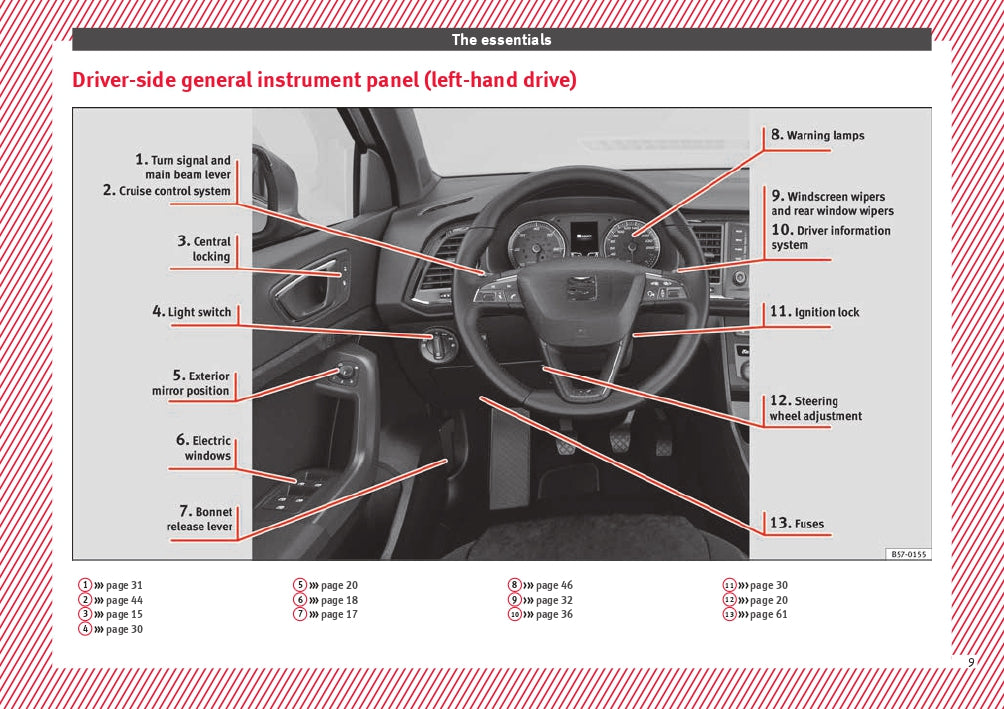 The essentials

Driver-side general instrument panel (left-hand drive)

1. Turn signal and main beam lever
2. Cruise control system
3. Central locking
4. Light switch
5. Exterior mirror position
6. Electric windows
7. Bonnet release lever
8. Warning lamps
9. Windscreen wipers and rear window wipers
10. Driver information system
11. Ignition lock
12. Steering wheel adjustment
13. Fuses

B57-0155

1 ››› page 31
2 ››› page 44
3 ››› page 15
4 ››› page 30

5 ››› page 20
6 ››› page 18
7 ››› page 17

8 ››› page 46
9 ››› page 32
10 ››› page 36

11 ››› page 30
12 ››› page 20
13 ››› page 61

9