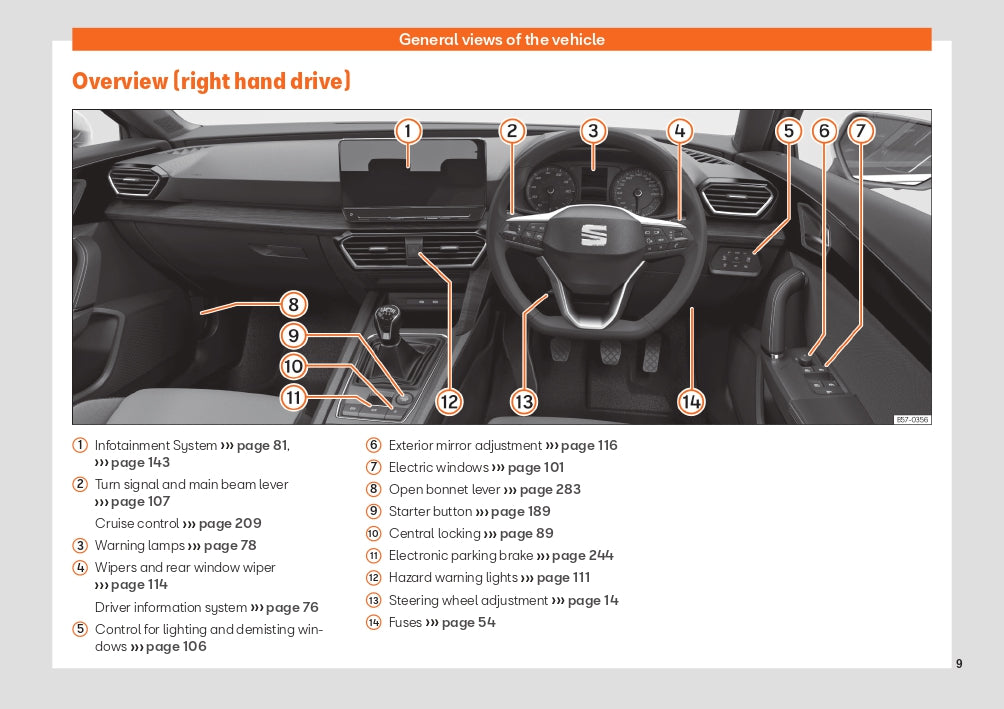 General views of the vehicle

Overview (right hand drive)

1 2 3 4 5 6 7 8 9 10 11 12 13 14

B57-0356

① Infotainment System ››› page 81, ››› page 143

② Turn signal and main beam lever ››› page 107

Cruise control ››› page 209

③ Warning lamps ››› page 78

④ Wipers and rear window wiper ››› page 114

Driver information system ››› page 76

⑤ Control for lighting and demisting windows ››› page 106

⑥ Exterior mirror adjustment ››› page 116

⑦ Electric windows ››› page 101

⑧ Open bonnet lever ››› page 283

⑨ Starter button ››› page 189

⑩ Central locking ››› page 89

⑪ Electronic parking brake ››› page 244

⑫ Hazard warning lights ››› page 111

⑬ Steering wheel adjustment ››› page 14

⑭ Fuses ››› page 54

9