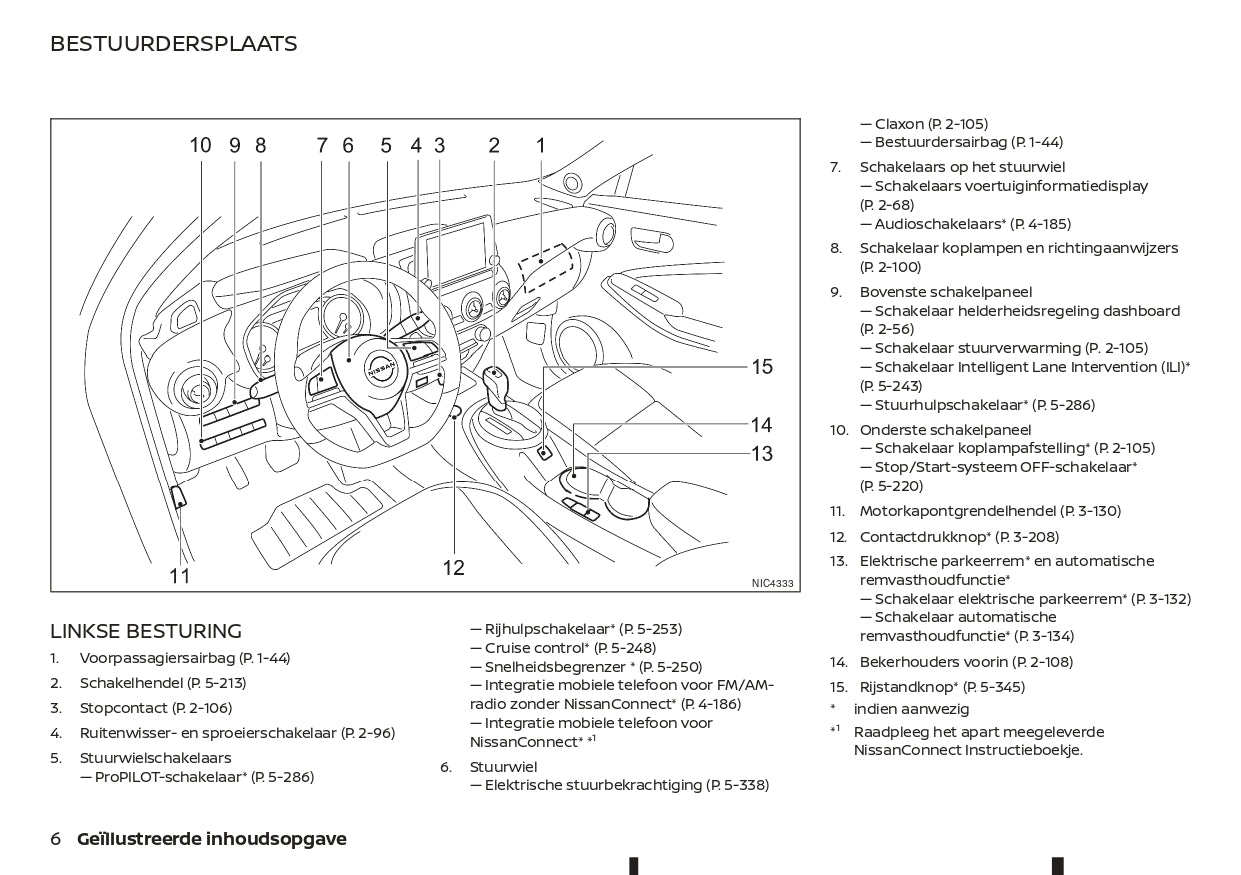 BESTUURDERSPLAATS

10 9 8 7 6 5 4 3 2 1

15

14

13

11

12

NIC4333

LINKSE BESTURING

1. Voorpassagiersairbag (P. 1-44)
2. Schakelhendel (P. 5-213)
3. Stopcontact (P. 2-106)
4. Ruitenwisser- en sproeierschakelaar (P. 2-96)
5. Stuurwielschakelaars
— ProPILOT-schakelaar* (P. 5-286)
— Rijhulpschakelaar* (P. 5-253)
— Cruise control* (P. 5-248)
— Snelheidsbegrenzer * (P. 5-250)
— Integratie mobiele telefoon voor FM/AM-radio zonder NissanConnect* (P. 4-186)
— Integratie mobiele telefoon voor NissanConnect* *$^1$
6. Stuurwiel
— Elektrische stuurbekrachtiging (P. 5-338)
— Claxon (P. 2-105)
— Bestuurdersairbag (P. 1-44)
7. Schakelaars op het stuurwiel
— Schakelaars voertuiginformatiedisplay (P. 2-68)
— Audioschakelaars* (P. 4-185)
8. Schakelaar koplampen en richtingaanwijzers (P. 2-100)
9. Bovenste schakelpaneel
— Schakelaar helderheidsregeling dashboard (P. 2-56)
— Schakelaar stuurverwarming (P. 2-105)
— Schakelaar Intelligent Lane Intervention (ILI)* (P. 5-243)
— Stuurhulpschakelaar* (P. 5-286)
10. Onderste schakelpaneel
— Schakelaar koplampafstelling* (P. 2-105)
— Stop/Start-systeem OFF-schakelaar* (P. 5-220)
11. Motorkapontgrendelhendel (P. 3-130)
12. Contactdrukknop* (P. 3-208)
13. Elektrische parkeerrem* en automatische remvasthoudfunctie*
— Schakelaar elektrische parkeerrem* (P. 3-132)
— Schakelaar automatische remvasthoudfunctie* (P. 3-134)
14. Bekerhouders voorin (P. 2-108)
15. Rijstandknop* (P. 5-345)
* indien aanwezig
*$^1$ Raadpleeg het apart meegeleverde NissanConnect Instructieboekje.

6 Geïllustreerde inhoudsopgave