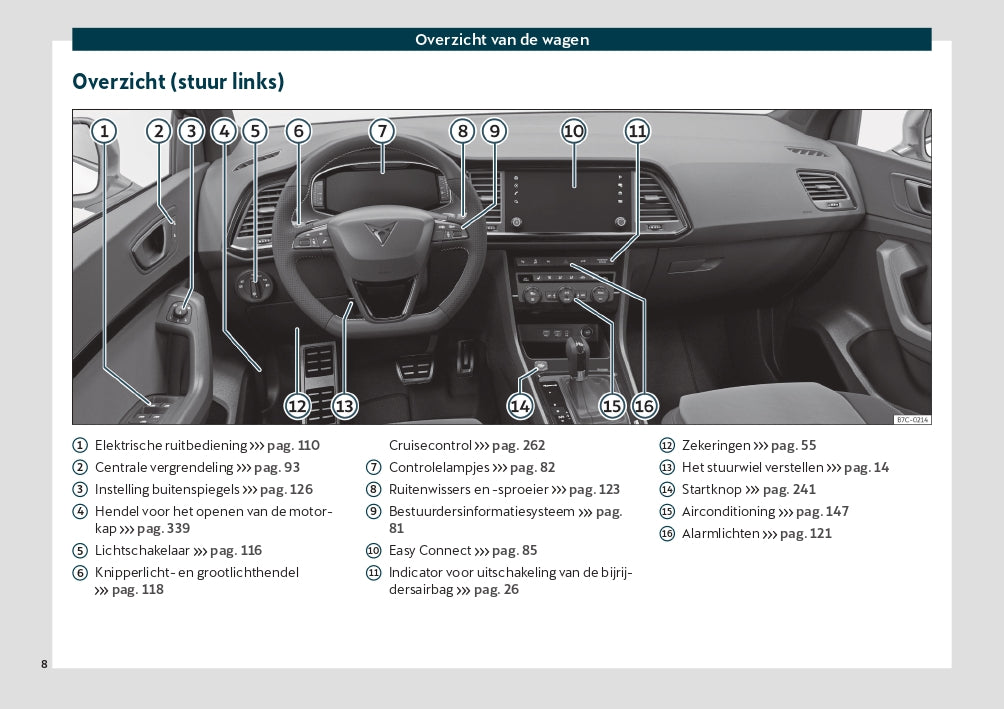 Overzicht van de wagen

Overzicht (stuur links)

1 2 3 4 5 6 7 8 9 10 11

12 13 14 15 16

B7C-0214

1 Elektrische ruitbediening ››› pag. 110
2 Centrale vergrendeling ››› pag. 93
3 Instelling buitenspiegels ››› pag. 126
4 Hendel voor het openen van de motorkap ››› pag. 339
5 Lichtschakelaar ››› pag. 116
6 Knipperlicht- en grootlichthendel ››› pag. 118

Cruisecontrol ››› pag. 262
7 Controlelampjes ››› pag. 82
8 Ruitenwissers en -sproeier ››› pag. 123
9 Bestuurdersinformatiesysteem ››› pag. 81
10 Easy Connect ››› pag. 85
11 Indicator voor uitschakeling van de bijrijdersairbag ››› pag. 26

12 Zekeringen ››› pag. 55
13 Het stuurwiel verstellen ››› pag. 14
14 Startknop ››› pag. 241
15 Airconditioning ››› pag. 147
16 Alarmlichten ››› pag. 121

8