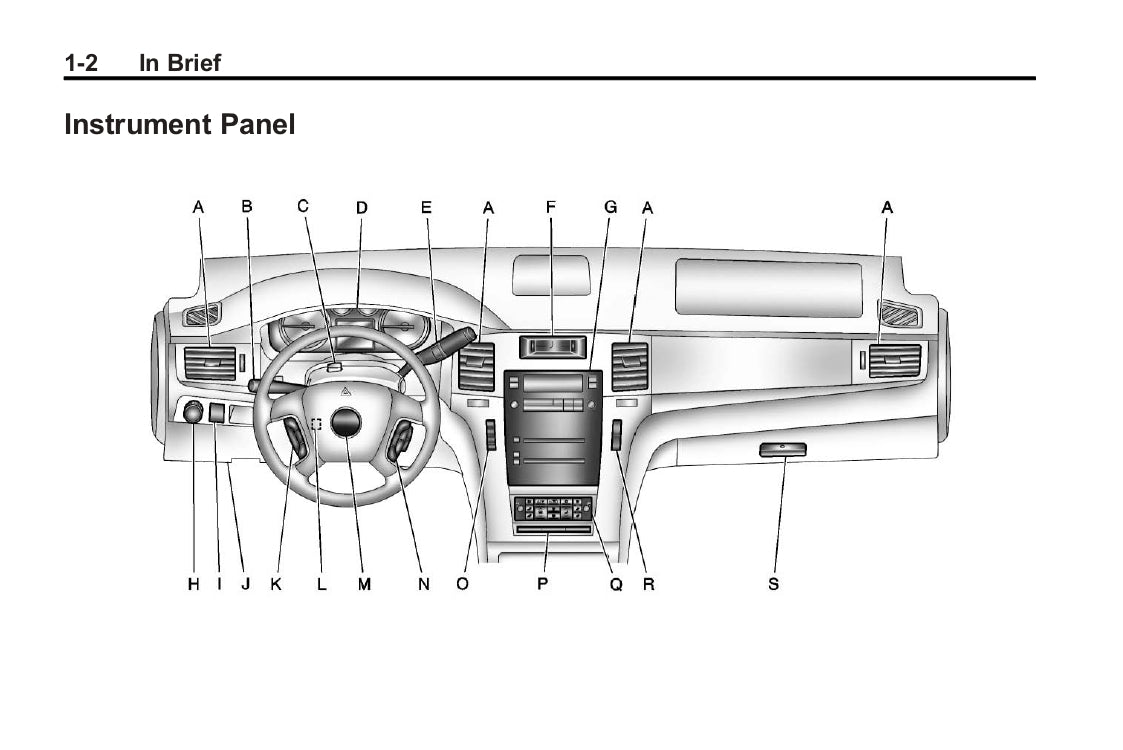 1-2 In Brief

Instrument Panel

A B C D E A F G A A

H I J K L M N O P Q R S