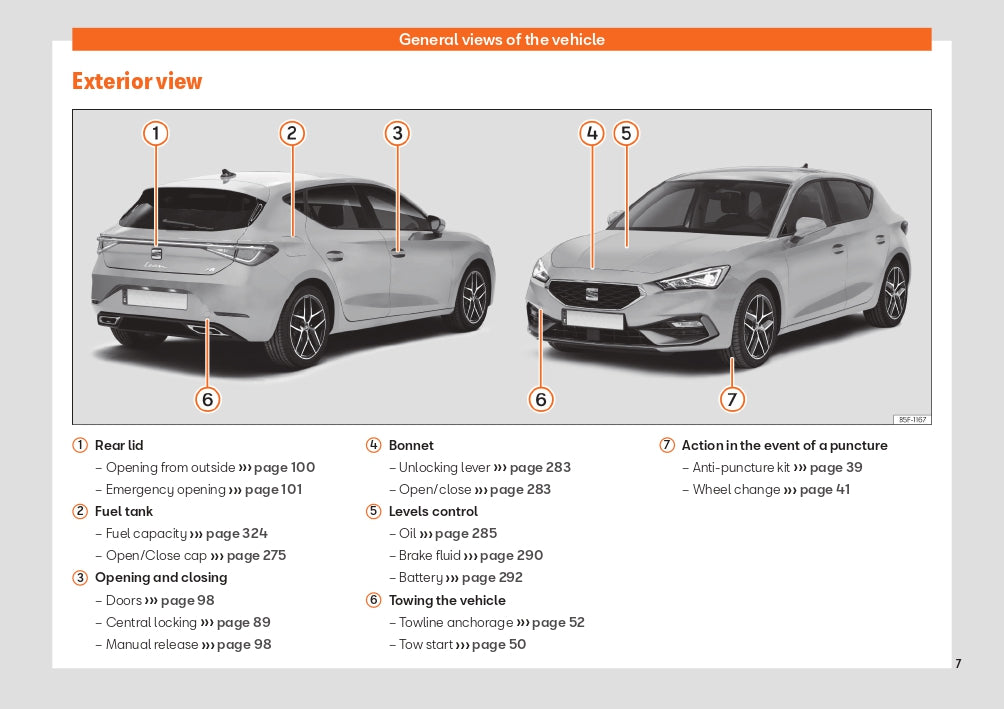 General views of the vehicle

Exterior view

1 2 3 4 5

6 6 7

B5F-1167

1 Rear lid
– Opening from outside ››› page 100
– Emergency opening ››› page 101

2 Fuel tank
– Fuel capacity ››› page 324
– Open/Close cap ››› page 275

3 Opening and closing
– Doors ››› page 98
– Central locking ››› page 89
– Manual release ››› page 98

4 Bonnet
– Unlocking lever ››› page 283
– Open/close ››› page 283

5 Levels control
– Oil ››› page 285
– Brake fluid ››› page 290
– Battery ››› page 292

6 Towing the vehicle
– Towline anchorage ››› page 52
– Tow start ››› page 50

7 Action in the event of a puncture
– Anti-puncture kit ››› page 39
– Wheel change ››› page 41

7