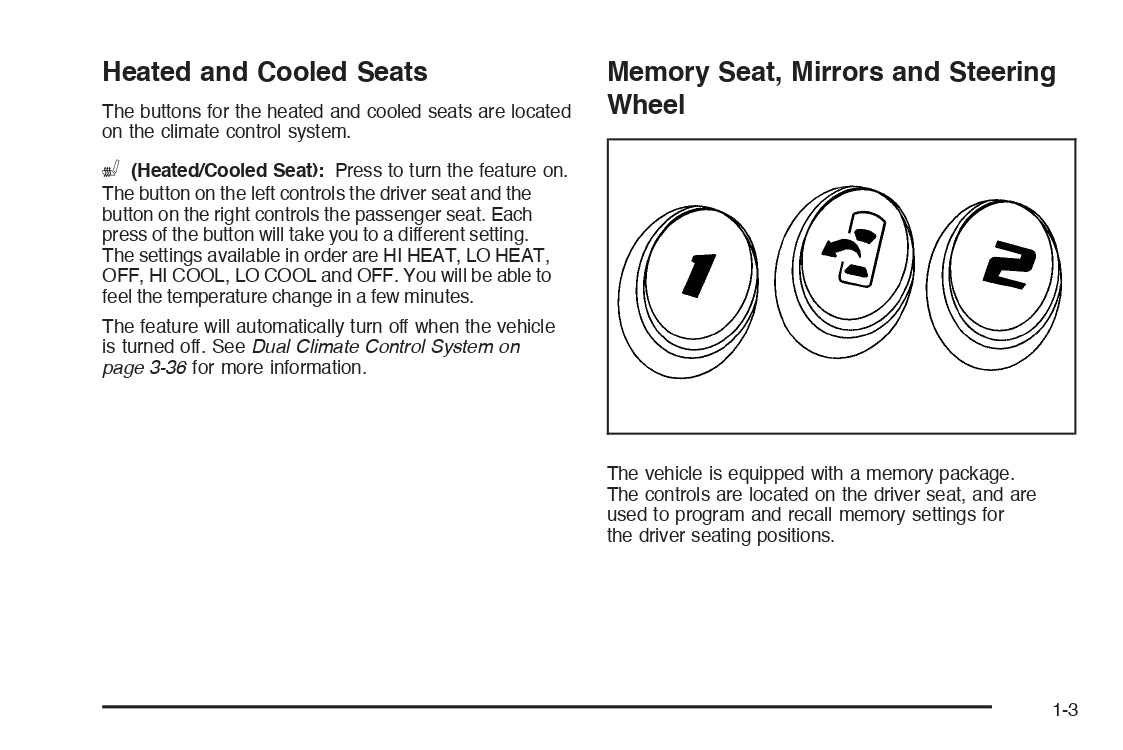 Heated and Cooled Seats

The buttons for the heated and cooled seats are located on the climate control system.

(Heated/Cooled Seat): Press to turn the feature on. The button on the left controls the driver seat and the button on the right controls the passenger seat. Each press of the button will take you to a different setting. The settings available in order are HI HEAT, LO HEAT, OFF, HI COOL, LO COOL and OFF. You will be able to feel the temperature change in a few minutes.

The feature will automatically turn off when the vehicle is turned off. See Dual Climate Control System on page 3-36 for more information.

Memory Seat, Mirrors and Steering Wheel

1

2

The vehicle is equipped with a memory package. The controls are located on the driver seat, and are used to program and recall memory settings for the driver seating positions.

1-3