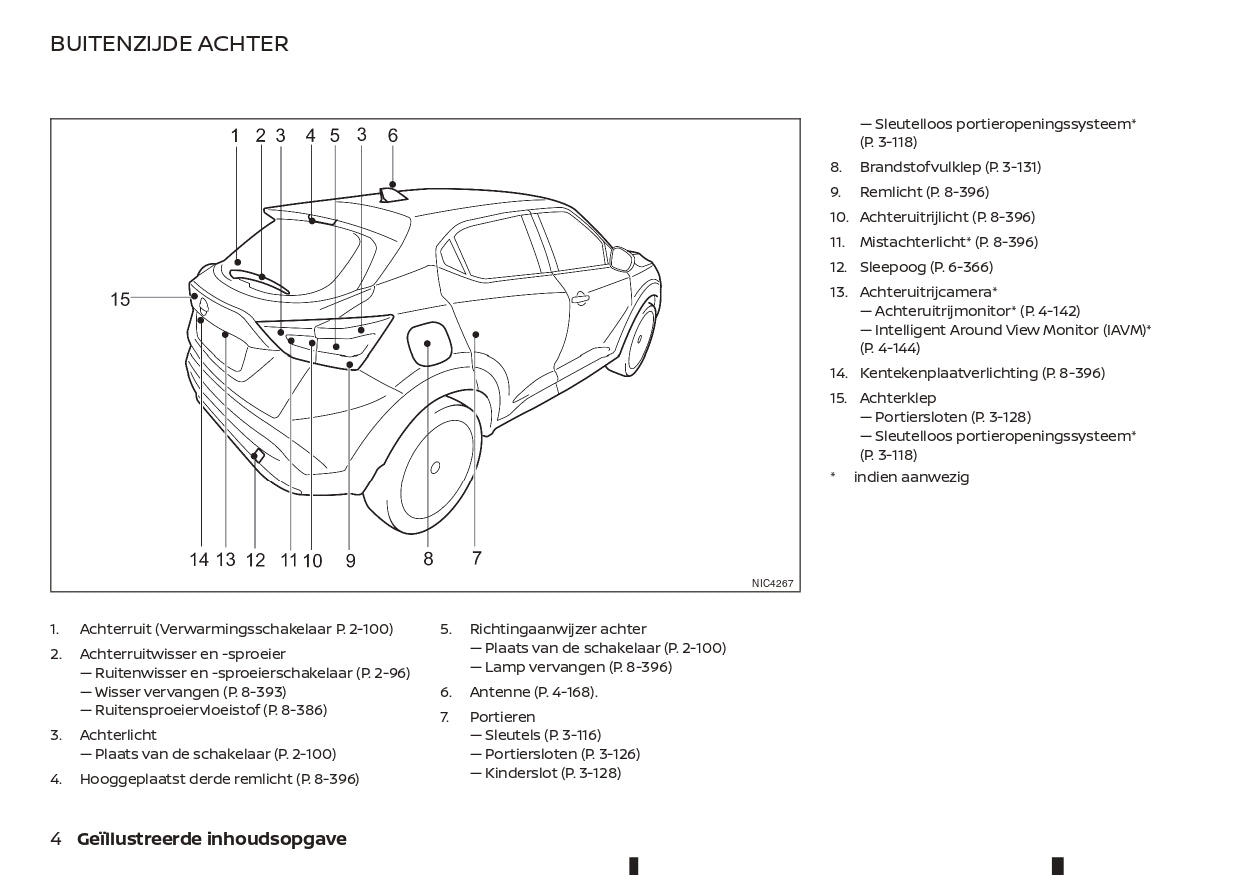 BUITENZIJDE ACHTER

1 2 3 4 5 3 6

15

14 13 12 11 10 9 8 7

NIC4267

1. Achterruit (Verwarmingsschakelaar P. 2-100)
2. Achterruitwisser en -sproeier
— Ruitenwisser en -sproeierschakelaar (P. 2-96)
— Wisser vervangen (P. 8-393)
— Ruitensproeiervloeistof (P. 8-386)
3. Achterlicht
— Plaats van de schakelaar (P. 2-100)
4. Hooggeplaatst derde remlicht (P. 8-396)

5. Richtingaanwijzer achter
— Plaats van de schakelaar (P. 2-100)
— Lamp vervangen (P. 8-396)
6. Antenne (P. 4-168).
7. Portieren
— Sleutels (P. 3-116)
— Portiersloten (P. 3-126)
— Kinderslot (P. 3-128)

— Sleutelloos portieropeningssysteem* (P. 3-118)
8. Brandstofvulklep (P. 3-131)
9. Remlicht (P. 8-396)
10. Achteruitrijlicht (P. 8-396)
11. Mistachterlicht* (P. 8-396)
12. Sleepoog (P. 6-366)
13. Achteruitrijcamera*
— Achteruitrijmonitor* (P. 4-142)
— Intelligent Around View Monitor (IAVM)* (P. 4-144)
14. Kentekenplaatverlichting (P. 8-396)
15. Achterklep
— Portiersloten (P. 3-128)
— Sleutelloos portieropeningssysteem* (P. 3-118)
* indien aanwezig

4 Geïllustreerde inhoudsopgave