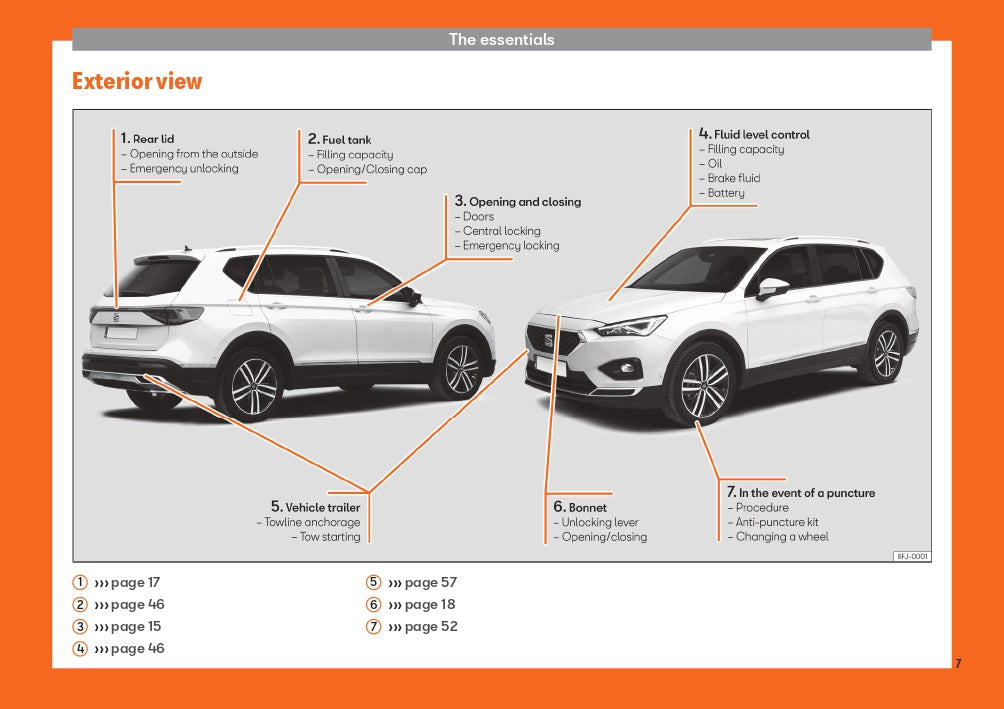 The essentials

Exterior view

1. Rear lid
– Opening from the outside
– Emergency unlocking

2. Fuel tank
– Filling capacity
– Opening/Closing cap

3. Opening and closing
– Doors
– Central locking
– Emergency locking

4. Fluid level control
– Filling capacity
– Oil
– Brake fluid
– Battery

5. Vehicle trailer
– Towline anchorage
– Tow starting

6. Bonnet
– Unlocking lever
– Opening/closing

7. In the event of a puncture
– Procedure
– Anti-puncture kit
– Changing a wheel

BFJ-0001

1 ››› page 17
2 ››› page 46
3 ››› page 15
4 ››› page 46
5 ››› page 57
6 ››› page 18
7 ››› page 52

7