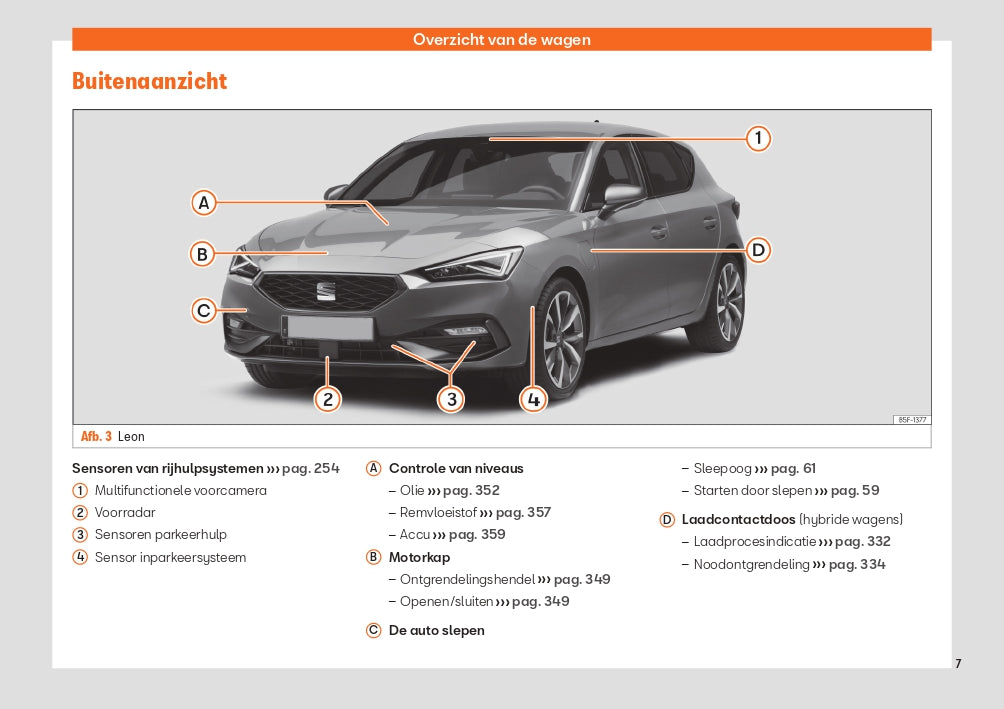 Overzicht van de wagen

Buitenaanzicht

1

A

B

D

C

2

3

4

85F-1377

Afb. 3 Leon

Sensoren van rijhulpsystemen ››› pag. 254

1 Multifunctionele voorcamera

2 Voorradar

3 Sensoren parkeerhulp

4 Sensor inparkeersysteem

A Controle van niveaus

– Olie ››› pag. 352

– Remvloeistof ››› pag. 357

– Accu ››› pag. 359

B Motorkap

– Ontgrendelingshendel ››› pag. 349

– Openen/sluiten ››› pag. 349

C De auto slepen

– Sleepoog ››› pag. 61

– Starten door slepen ››› pag. 59

D Laadcontactdoos (hybride wagens)

– Laadprocesindicatie ››› pag. 332

– Noodontgrendeling ››› pag. 334

7