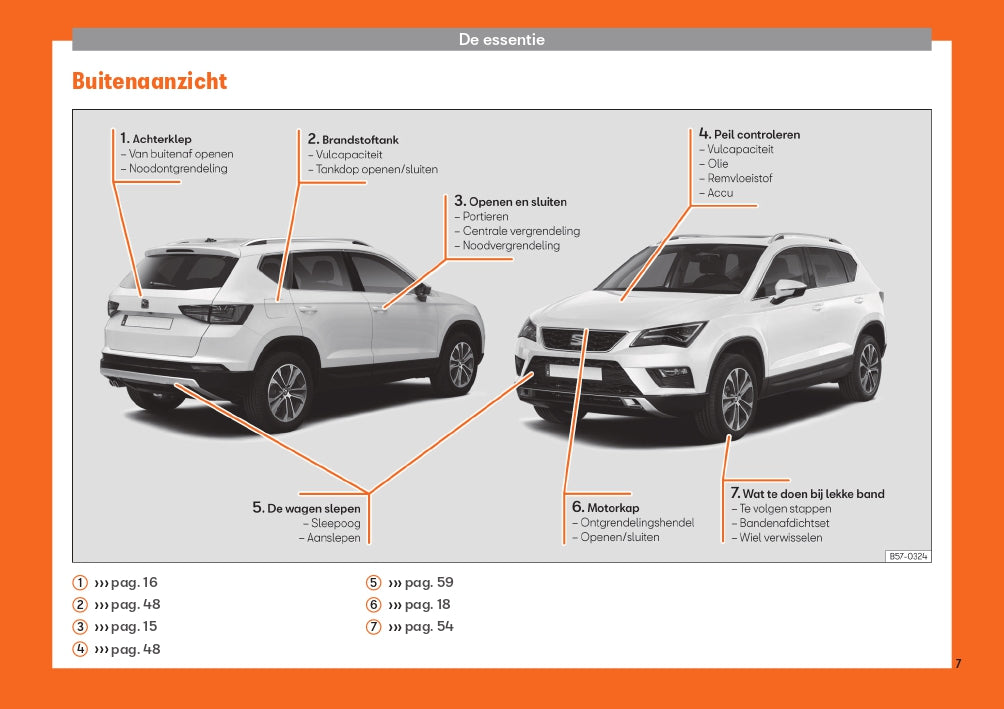 De essentie

Buitenaanzicht

1. Achterklep
– Van buitenaf openen
– Noodontgrendeling

2. Brandstoftank
– Vulcapaciteit
– Tankdop openen/sluiten

3. Openen en sluiten
– Portieren
– Centrale vergrendeling
– Noodvergrendeling

4. Peil controleren
– Vulcapaciteit
– Olie
– Remvloeistof
– Accu

5. De wagen slepen
– Sleepoog
– Aanslepen

6. Motorkap
– Ontgrendelingshendel
– Openen/sluiten

7. Wat te doen bij lekke band
– Te volgen stappen
– Bandenafdichtset
– Wiel verwisselen

B57-0324

1 ››› pag. 16
2 ››› pag. 48
3 ››› pag. 15
4 ››› pag. 48
5 ››› pag. 59
6 ››› pag. 18
7 ››› pag. 54

7