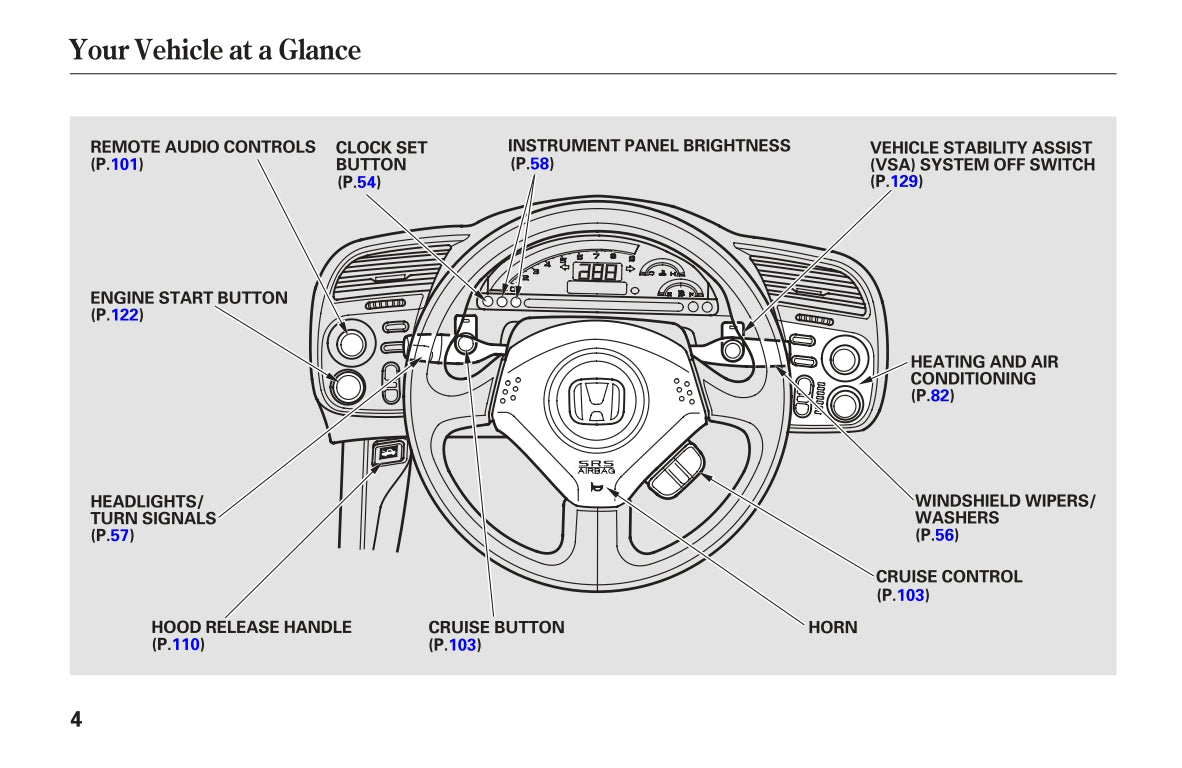 Your Vehicle at a Glance

REMOTE AUDIO CONTROLS
(P.101)

CLOCK SET BUTTON
(P.54)

INSTRUMENT PANEL BRIGHTNESS
(P.58)

VEHICLE STABILITY ASSIST (VSA) SYSTEM OFF SWITCH
(P.129)

ENGINE START BUTTON
(P.122)

HEATING AND AIR CONDITIONING
(P.82)

SRS AIRBAG

HEADLIGHTS/ TURN SIGNALS
(P.57)

WINDSHIELD WIPERS/ WASHERS
(P.56)

CRUISE CONTROL
(P.103)

HOOD RELEASE HANDLE
(P.110)

CRUISE BUTTON
(P.103)

HORN

4