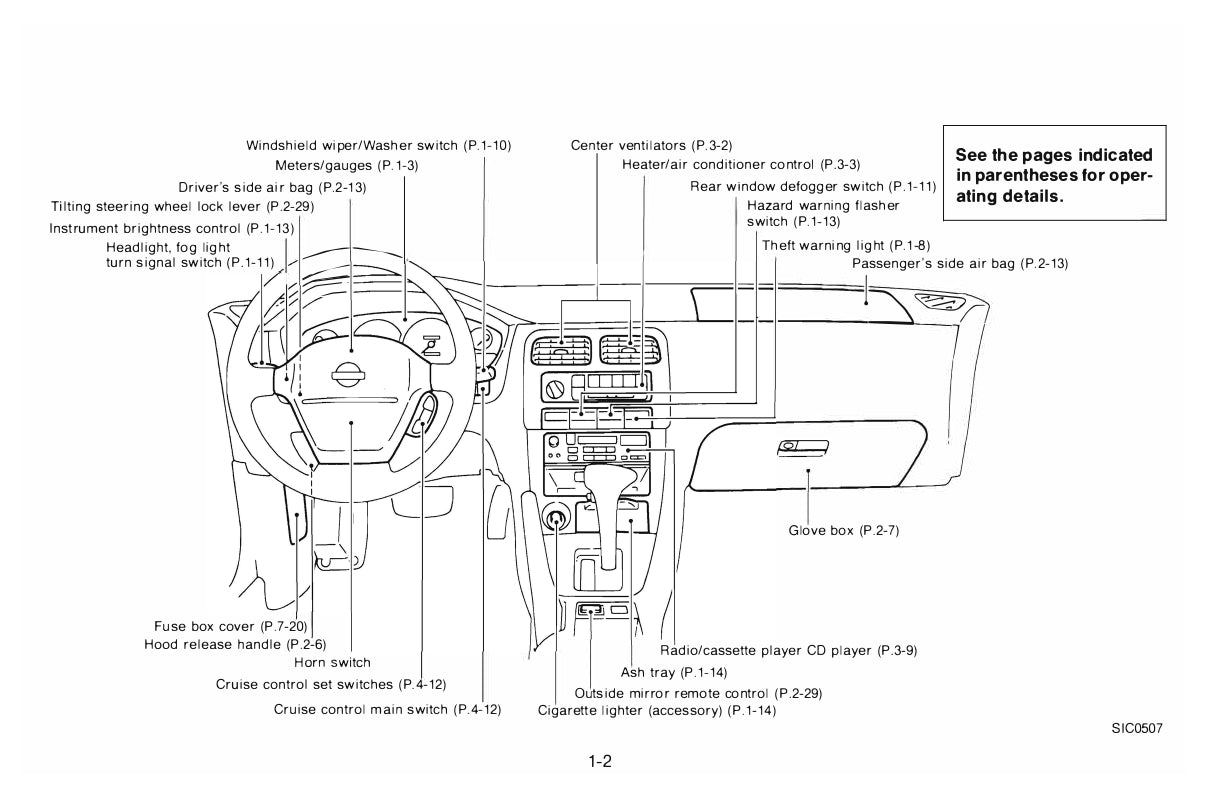 Windshield wiper/Washer switch (P.1-10)
Meters/gauges (P.1-3)
Driver's side air bag (P.2-13)
Tilting steering wheel lock lever (P.2-29)
Instrument brightness control (P.1-13)
Headlight, fog light turn signal switch (P.1-11)

Center ventilators (P.3-2)
Heater/air conditioner control (P.3-3)
Rear window defogger switch (P.1-11)
Hazard warning flasher switch (P.1-13)
Theft warning light (P.1-8)
Passenger's side air bag (P.2-13)

See the pages indicated in parentheses for operating details.

Glove box (P.2-7)

Fuse box cover (P.7-20)
Hood release handle (P.2-6)
Horn switch
Cruise control set switches (P.4-12)
Cruise control main switch (P.4-12)

Radio/cassette player CD player (P.3-9)
Ash tray (P.1-14)
Outside mirror remote control (P.2-29)
Cigarette lighter (accessory) (P.1-14)

SIC0507

1-2