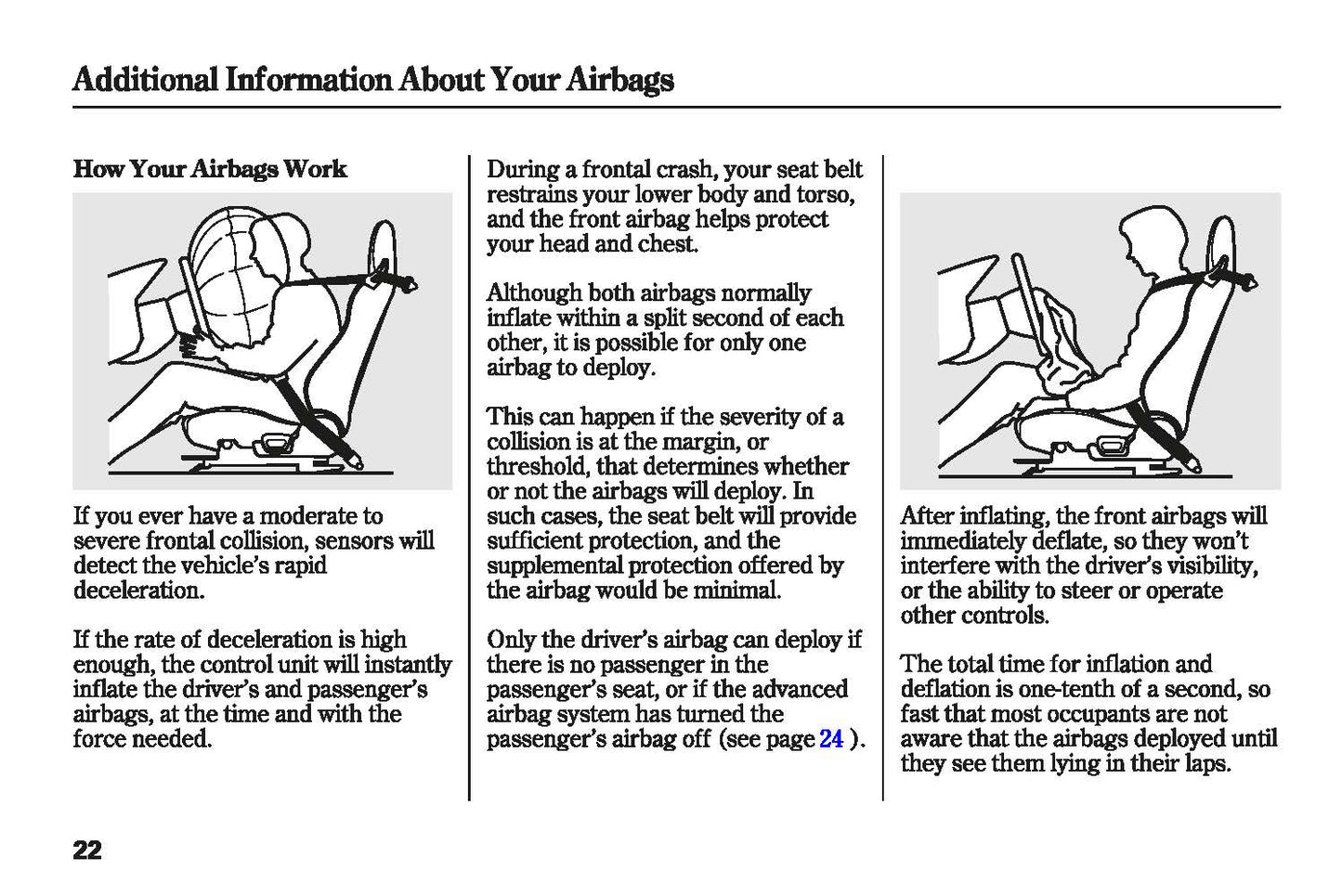 Additional Information About Your Airbags

How Your Airbags Work

If you ever have a moderate to severe frontal collision, sensors will detect the vehicle's rapid deceleration.

If the rate of deceleration is high enough, the control unit will instantly inflate the driver's and passenger's airbags, at the time and with the force needed.

During a frontal crash, your seat belt restrains your lower body and torso, and the front airbag helps protect your head and chest.

Although both airbags normally inflate within a split second of each other, it is possible for only one airbag to deploy.

This can happen if the severity of a collision is at the margin, or threshold, that determines whether or not the airbags will deploy. In such cases, the seat belt will provide sufficient protection, and the supplemental protection offered by the airbag would be minimal.

Only the driver's airbag can deploy if there is no passenger in the passenger's seat, or if the advanced airbag system has turned the passenger's airbag off (see page 24 ).

After inflating, the front airbags will immediately deflate, so they won't interfere with the driver's visibility, or the ability to steer or operate other controls.

The total time for inflation and deflation is one-tenth of a second, so fast that most occupants are not aware that the airbags deployed until they see them lying in their laps.

22