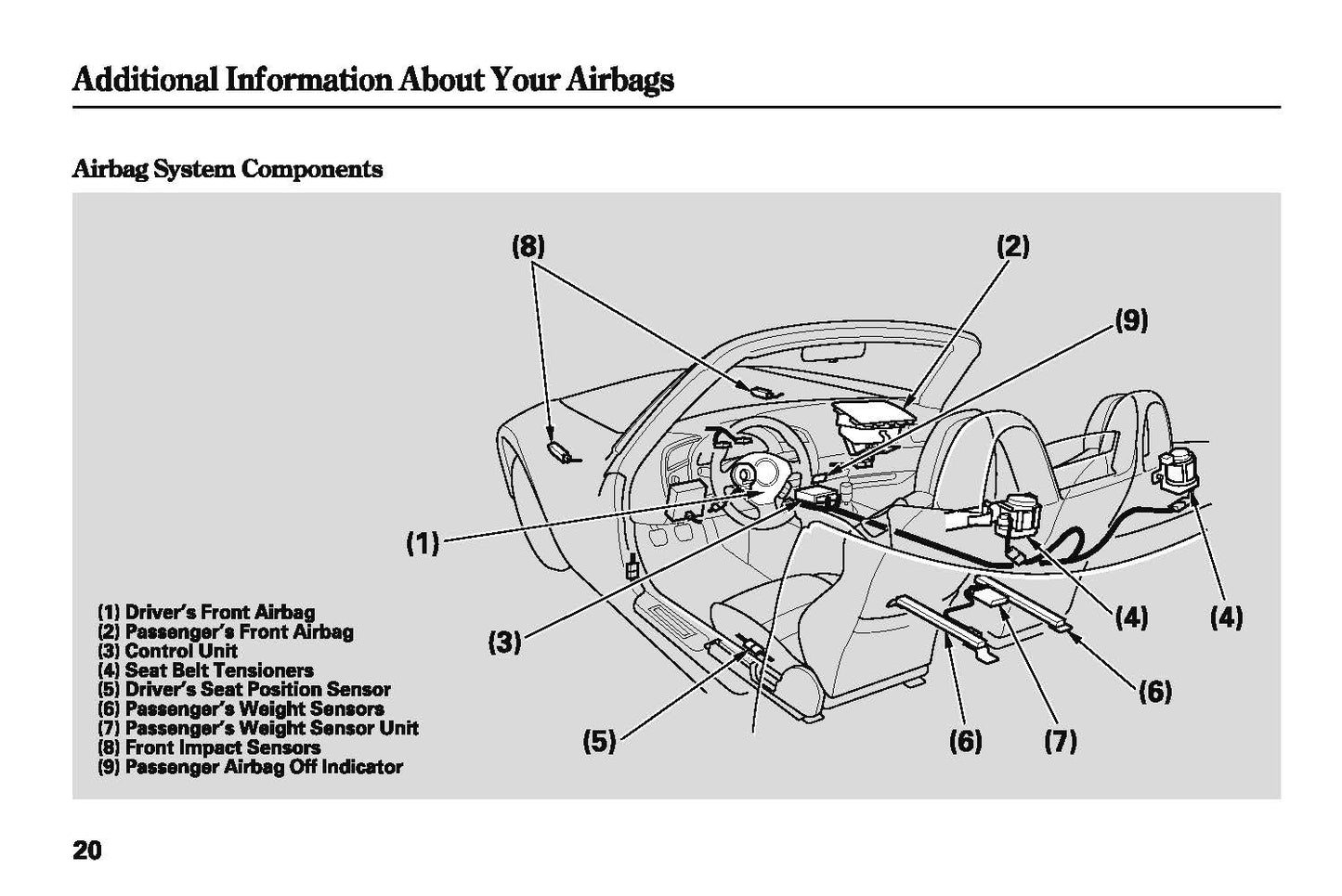 Additional Information About Your Airbags

Airbag System Components

(8)

(2)

(9)

(1)

(3)

(4)

(4)

(6)

(5)

(6)

(7)

(1) Driver's Front Airbag
(2) Passenger's Front Airbag
(3) Control Unit
(4) Seat Belt Tensioners
(5) Driver's Seat Position Sensor
(6) Passenger's Weight Sensors
(7) Passenger's Weight Sensor Unit
(8) Front Impact Sensors
(9) Passenger Airbag Off Indicator

20