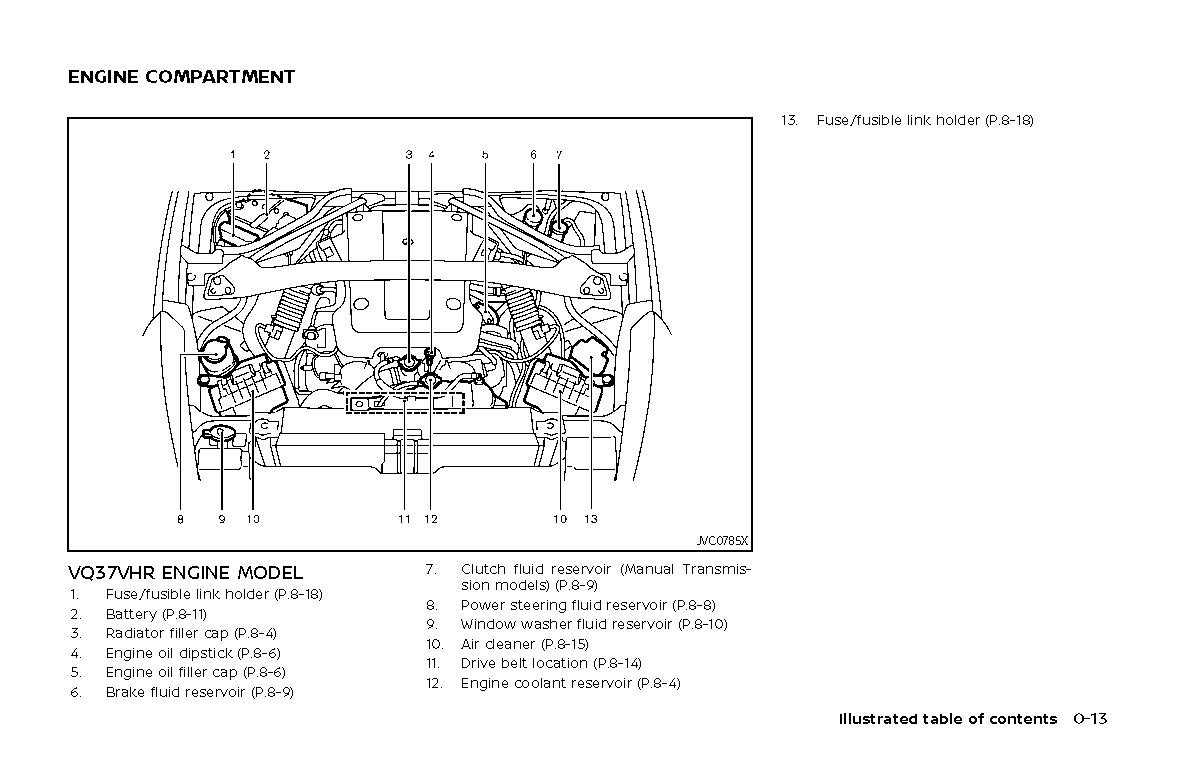 ENGINE COMPARTMENT

1 2 3 4 5 6 7

8 9 10 11 12 10 13

JVC0785X

VQ37VHR ENGINE MODEL

1. Fuse/fusible link holder (P.8-18)
2. Battery (P.8-11)
3. Radiator filler cap (P.8-4)
4. Engine oil dipstick (P.8-6)
5. Engine oil filler cap (P.8-6)
6. Brake fluid reservoir (P.8-9)
7. Clutch fluid reservoir (Manual Transmission models) (P.8-9)
8. Power steering fluid reservoir (P.8-8)
9. Window washer fluid reservoir (P.8-10)
10. Air cleaner (P.8-15)
11. Drive belt location (P.8-14)
12. Engine coolant reservoir (P.8-4)
13. Fuse/fusible link holder (P.8-18)

Illustrated table of contents 0-13