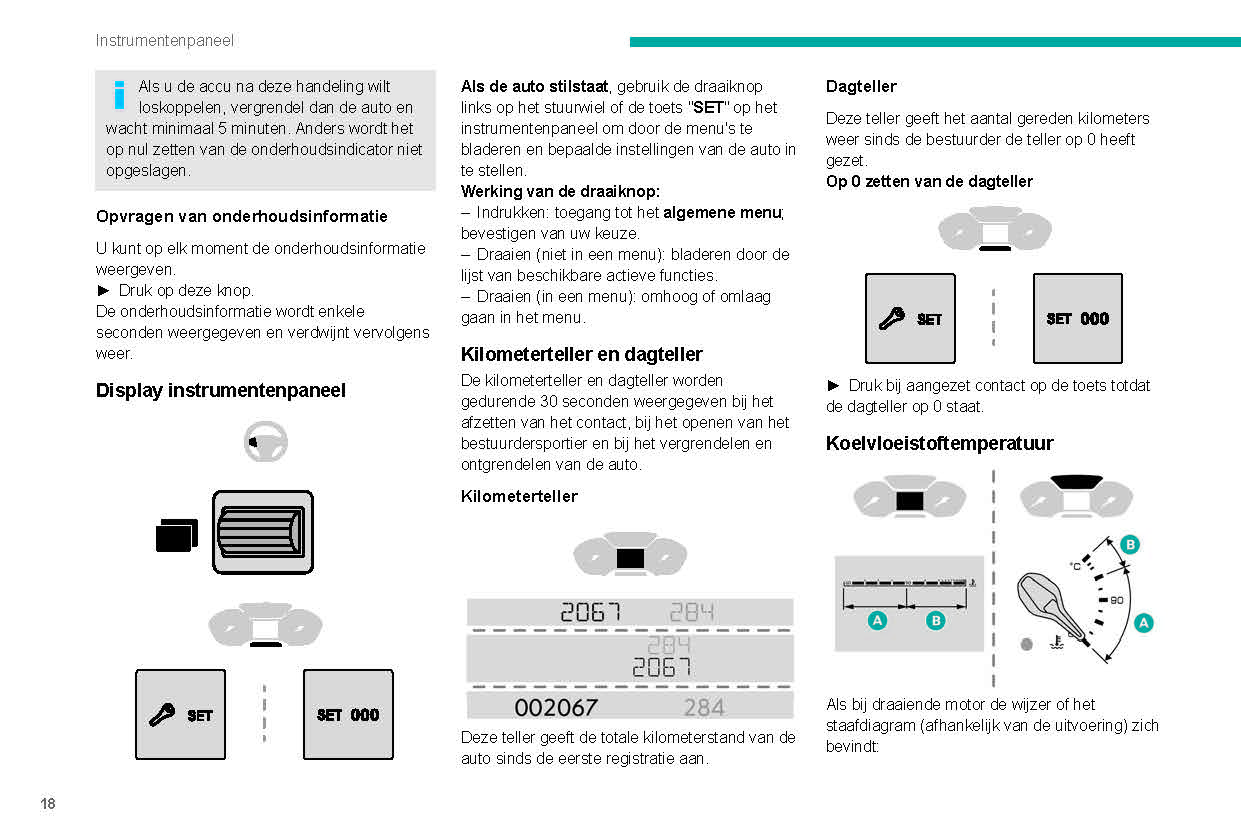 Instrumentenpaneel

Als u de accu na deze handeling wilt loskoppelen, vergrendel dan de auto en wacht minimaal 5 minuten. Anders wordt het op nul zetten van de onderhoudsindicator niet opgeslagen.

Opvragen van onderhoudsinformatie

U kunt op elk moment de onderhoudsinformatie weergeven.
► Druk op deze knop.
De onderhoudsinformatie wordt enkele seconden weergegeven en verdwijnt vervolgens weer.

Display instrumentenpaneel

SET

SET 000

Als de auto stilstaat, gebruik de draaiknop links op het stuurwiel of de toets "SET" op het instrumentenpaneel om door de menu's te bladeren en bepaalde instellingen van de auto in te stellen.
Werking van de draaiknop:
– Indrukken: toegang tot het algemene menu; bevestigen van uw keuze.
– Draaien (niet in een menu): bladeren door de lijst van beschikbare actieve functies.
– Draaien (in een menu): omhoog of omlaag gaan in het menu.

Kilometerteller en dagteller

De kilometerteller en dagteller worden gedurende 30 seconden weergegeven bij het afzetten van het contact, bij het openen van het bestuurdersportier en bij het vergrendelen en ontgrendelen van de auto.

Kilometerteller

2067 284
284
2067
002067 284

Deze teller geeft de totale kilometerstand van de auto sinds de eerste registratie aan.

Dagteller

Deze teller geeft het aantal gereden kilometers weer sinds de bestuurder de teller op 0 heeft gezet.
Op 0 zetten van de dagteller

SET

SET 000

► Druk bij aangezet contact op de toets totdat de dagteller op 0 staat.

Koelvloeistoftemperatuur

A B
°C
90
B
A

Als bij draaiende motor de wijzer of het staafdiagram (afhankelijk van de uitvoering) zich bevindt:

18