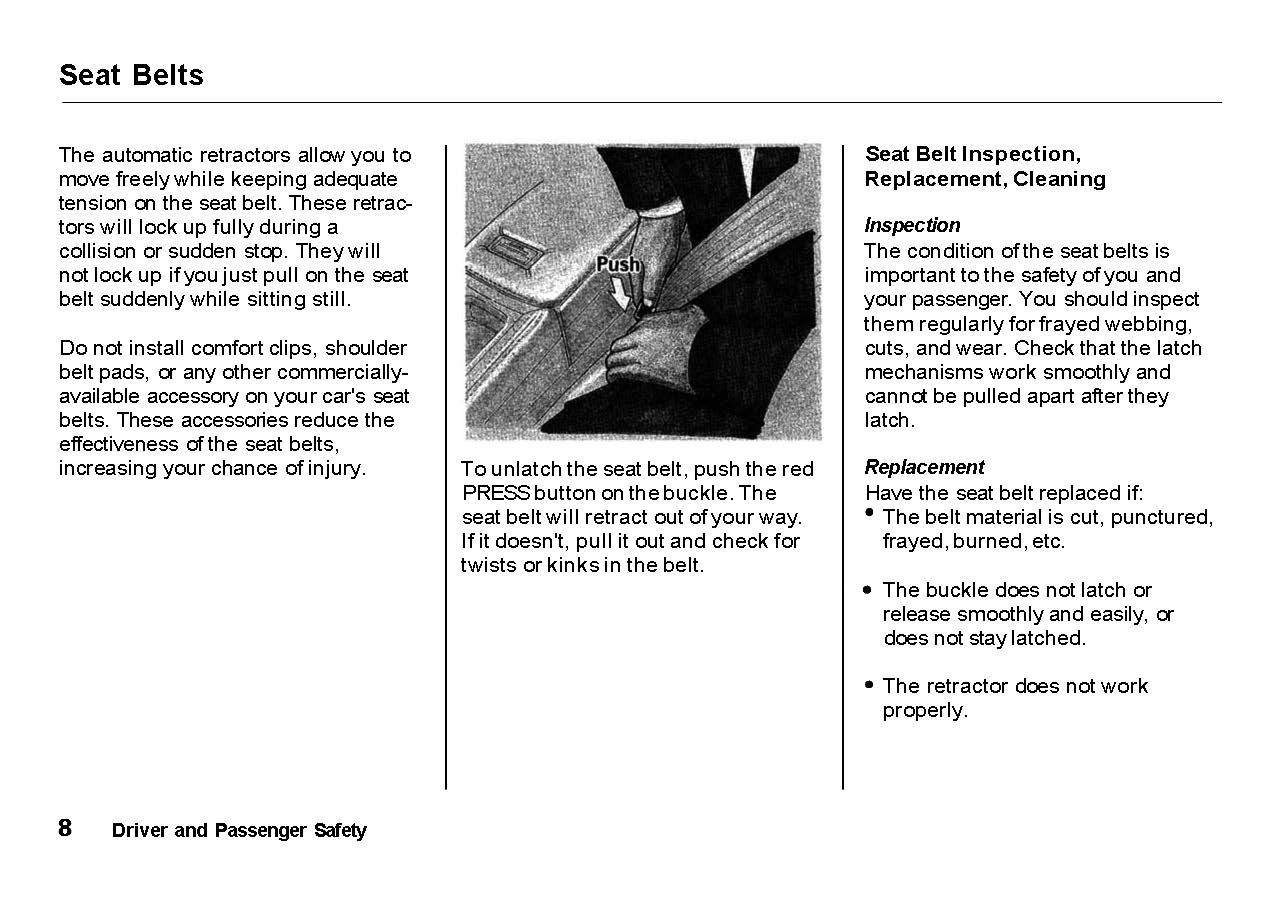 Seat Belts

The automatic retractors allow you to move freely while keeping adequate tension on the seat belt. These retractors will lock up fully during a collision or sudden stop. They will not lock up if you just pull on the seat belt suddenly while sitting still.

Do not install comfort clips, shoulder belt pads, or any other commercially-available accessory on your car's seat belts. These accessories reduce the effectiveness of the seat belts, increasing your chance of injury.

Push

To unlatch the seat belt, push the red PRESS button on the buckle. The seat belt will retract out of your way. If it doesn't, pull it out and check for twists or kinks in the belt.

Seat Belt Inspection, Replacement, Cleaning

Inspection
The condition of the seat belts is important to the safety of you and your passenger. You should inspect them regularly for frayed webbing, cuts, and wear. Check that the latch mechanisms work smoothly and cannot be pulled apart after they latch.

Replacement
Have the seat belt replaced if:
• The belt material is cut, punctured, frayed, burned, etc.

• The buckle does not latch or release smoothly and easily, or does not stay latched.

• The retractor does not work properly.

8 Driver and Passenger Safety