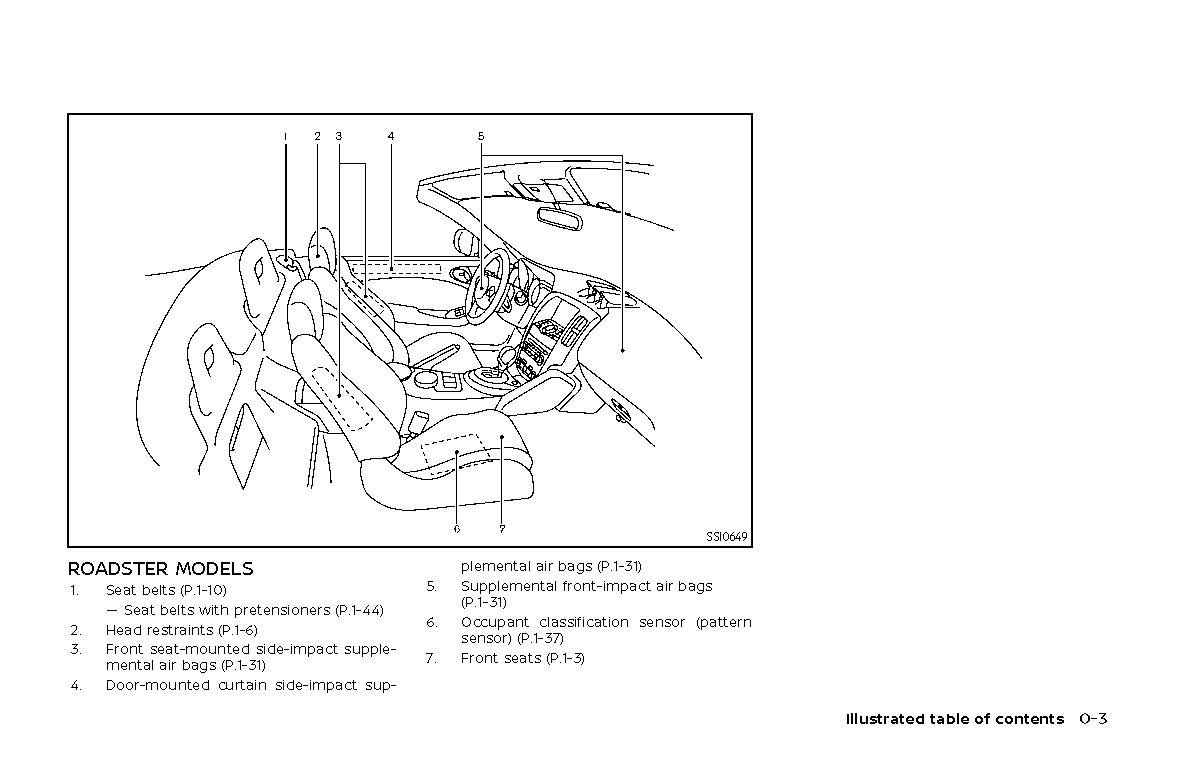 1 2 3 4 5

6 7

SSI0649

ROADSTER MODELS

1. Seat belts (P.1-10)
— Seat belts with pretensioners (P.1-44)
2. Head restraints (P.1-6)
3. Front seat-mounted side-impact supplemental air bags (P.1-31)
4. Door-mounted curtain side-impact supplemental air bags (P.1-31)
5. Supplemental front-impact air bags (P.1-31)
6. Occupant classification sensor (pattern sensor) (P.1-37)
7. Front seats (P.1-3)

Illustrated table of contents 0-3