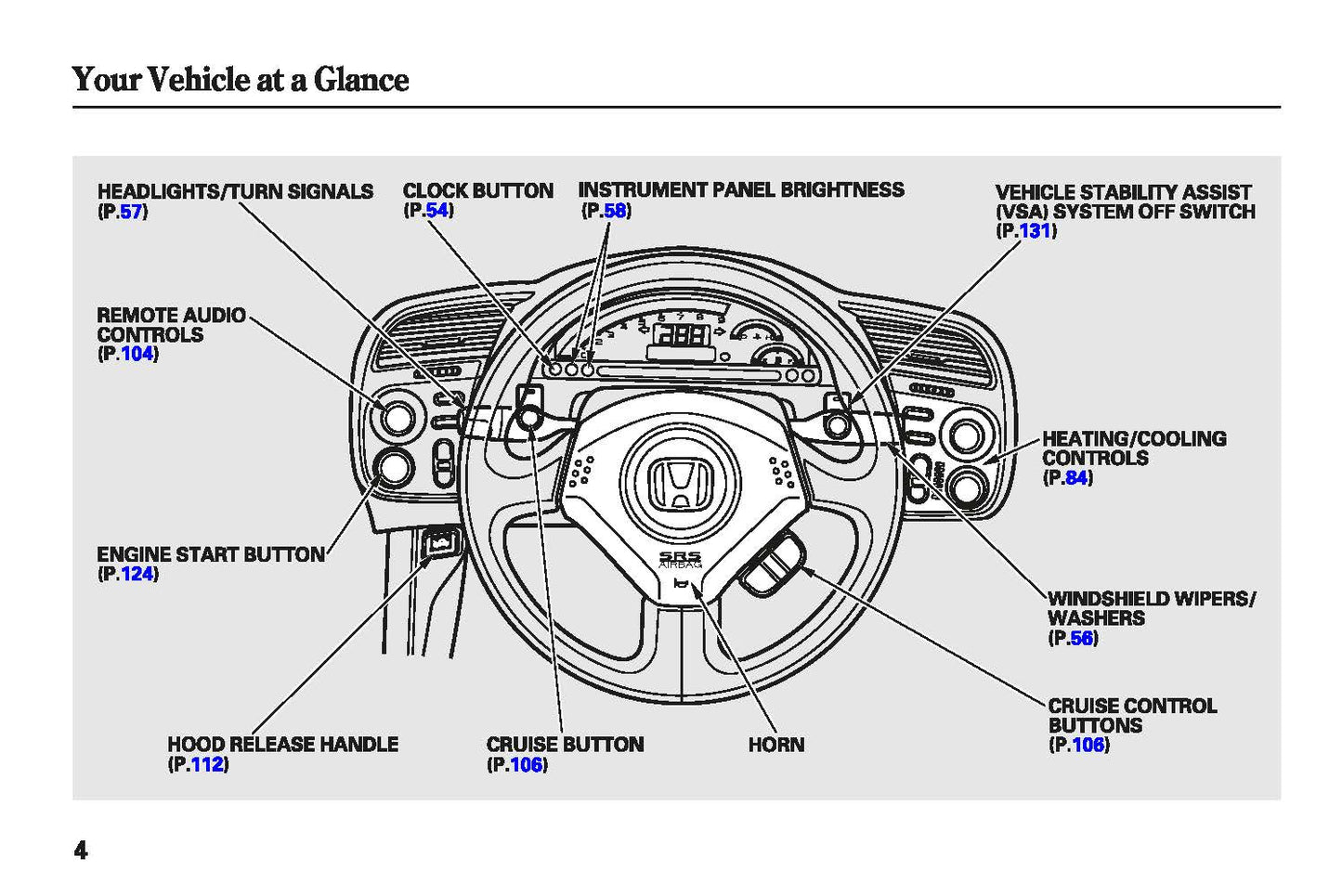 Your Vehicle at a Glance

HEADLIGHTS/TURN SIGNALS
(P.57)

CLOCK BUTTON
(P.54)

INSTRUMENT PANEL BRIGHTNESS
(P.58)

VEHICLE STABILITY ASSIST
(VSA) SYSTEM OFF SWITCH
(P.131)

REMOTE AUDIO
CONTROLS
(P.104)

HEATING/COOLING
CONTROLS
(P.84)

ENGINE START BUTTON
(P.124)

SRS
AIRBAG

WINDSHIELD WIPERS/
WASHERS
(P.56)

CRUISE CONTROL
BUTTONS
(P.106)

HOOD RELEASE HANDLE
(P.112)

CRUISE BUTTON
(P.106)

HORN

4