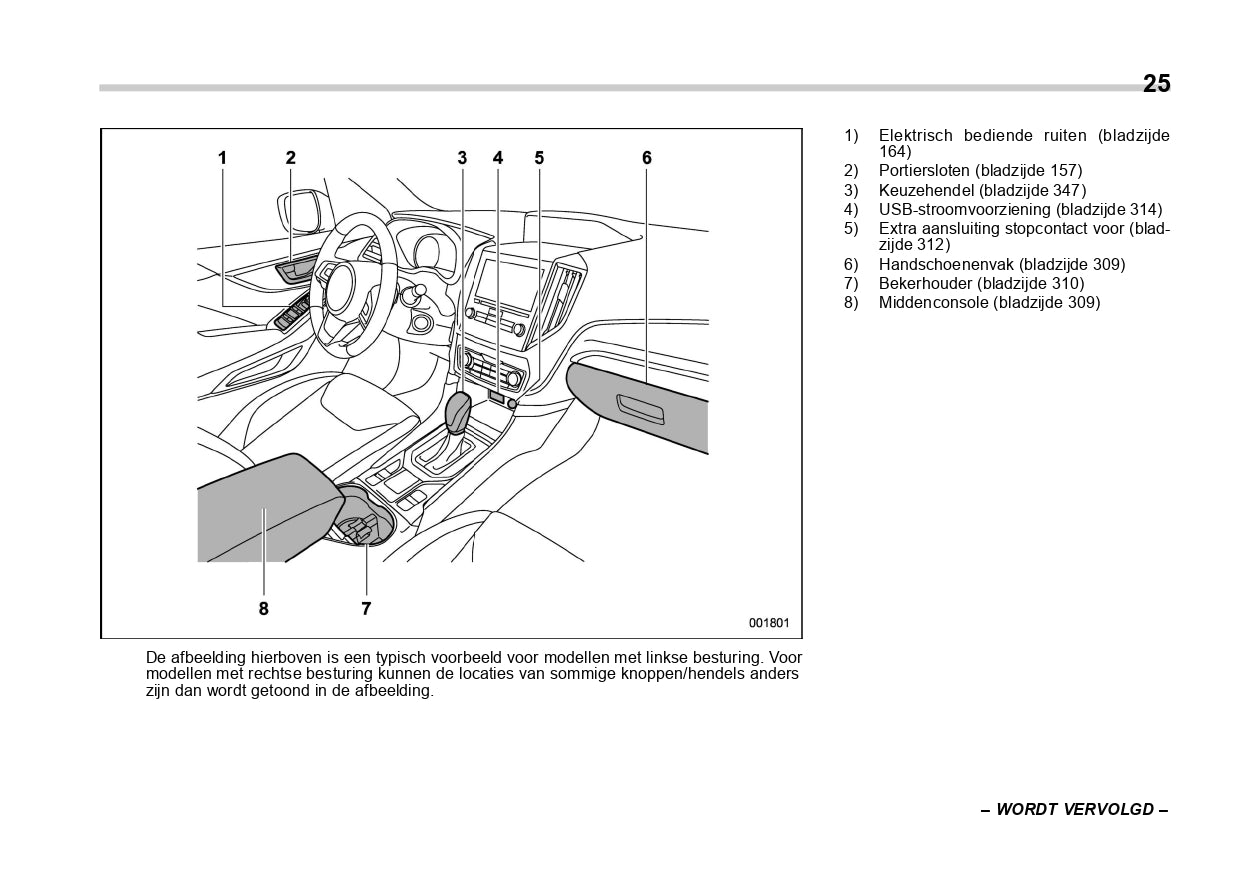 25

1 2 3 4 5 6

8 7

001801

De afbeelding hierboven is een typisch voorbeeld voor modellen met linkse besturing. Voor modellen met rechtse besturing kunnen de locaties van sommige knoppen/hendels anders zijn dan wordt getoond in de afbeelding.

1) Elektrisch bediende ruiten (bladzijde 164)
2) Portiersloten (bladzijde 157)
3) Keuzehendel (bladzijde 347)
4) USB-stroomvoorziening (bladzijde 314)
5) Extra aansluiting stopcontact voor (bladzijde 312)
6) Handschoenenvak (bladzijde 309)
7) Bekerhouder (bladzijde 310)
8) Middenconsole (bladzijde 309)

– WORDT VERVOLGD –